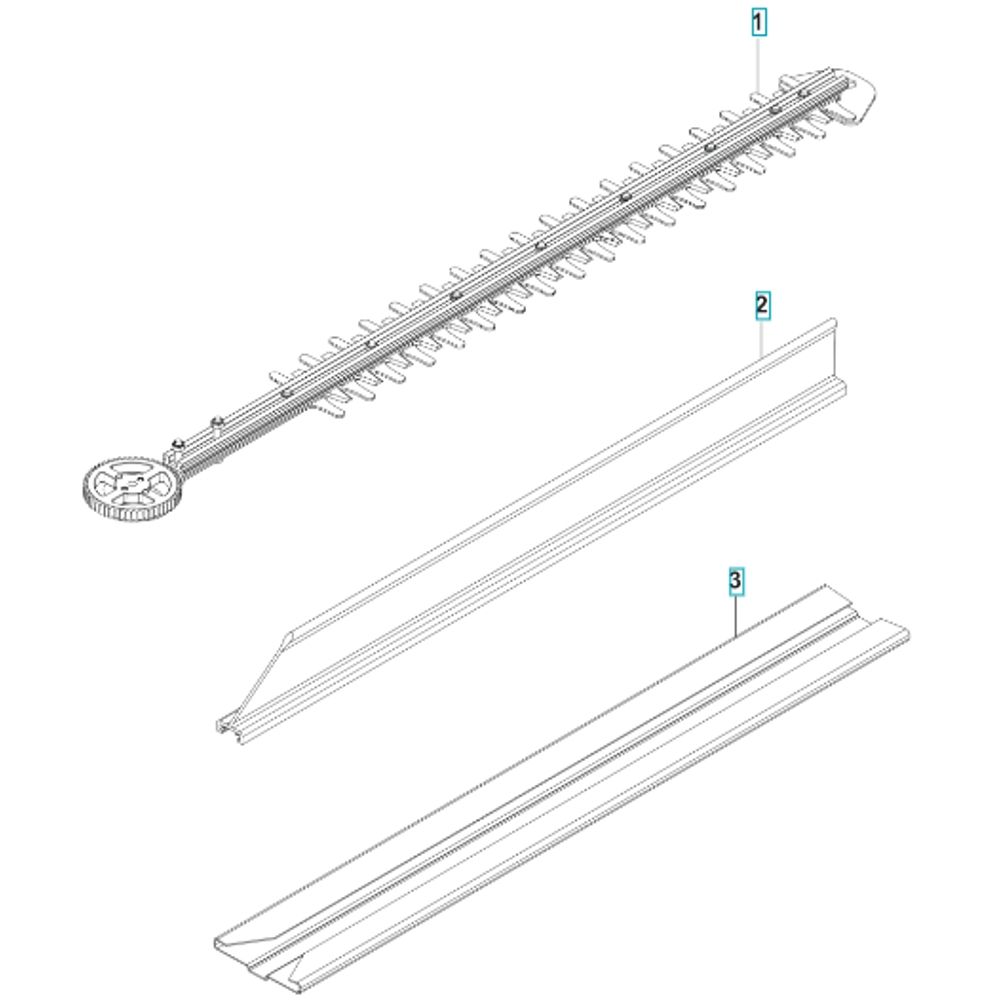 1

2

3