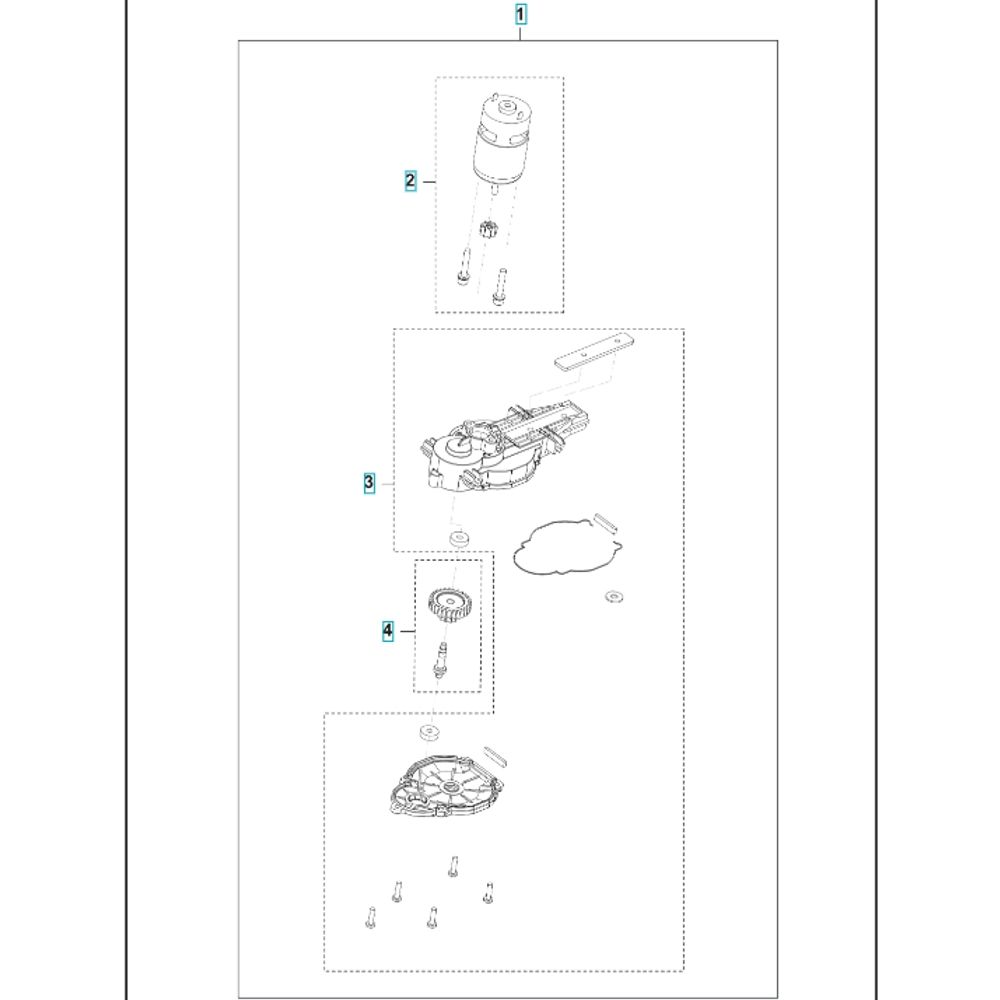 1
2
3
4