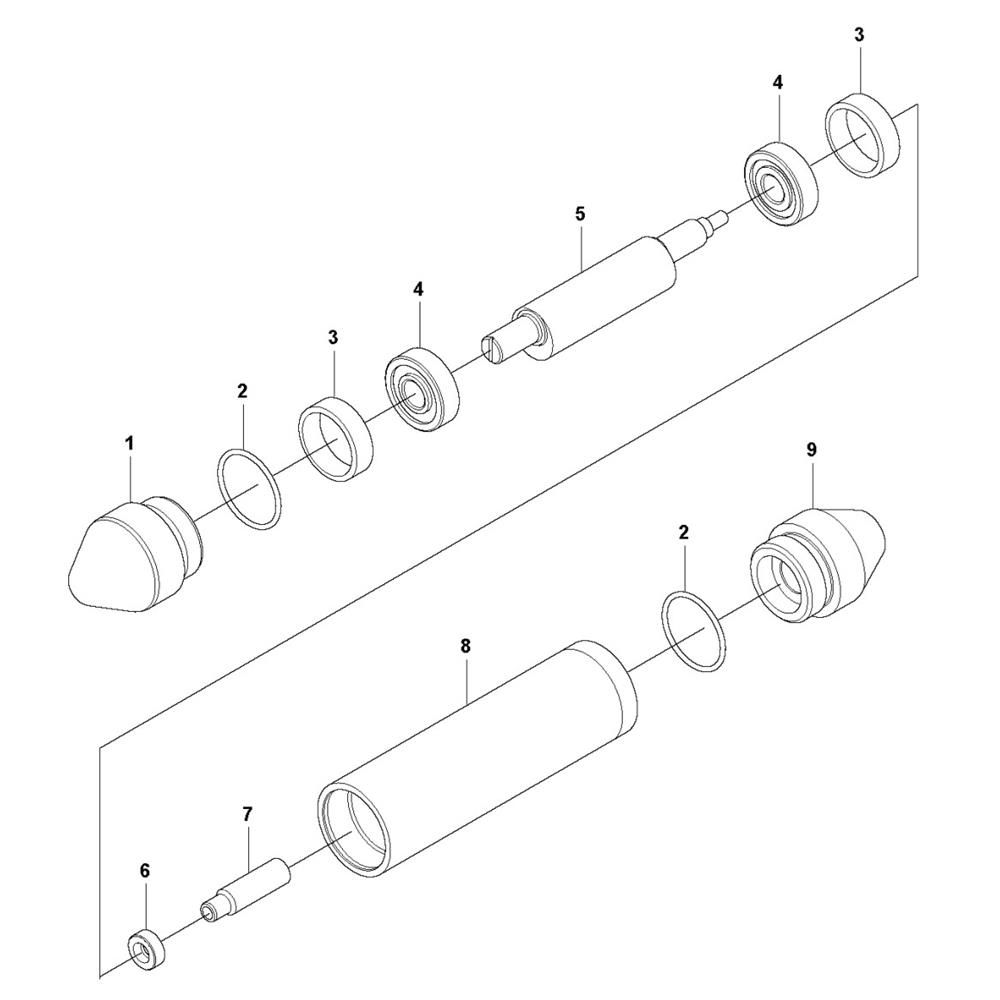 3
4
5
4
3
2
1
9
2
8
7
6