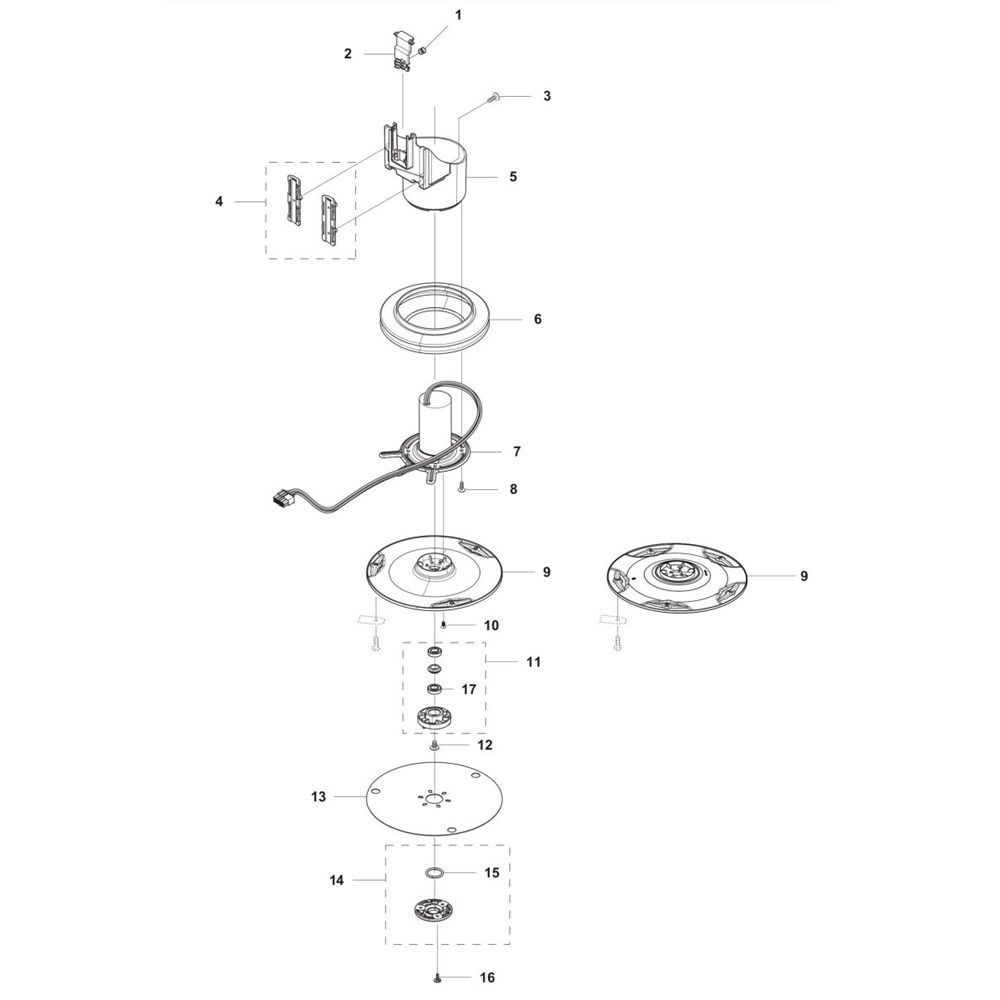 1
2
3
4
5
6
7
8
9
9
10
11
17
12
13
14
15
16