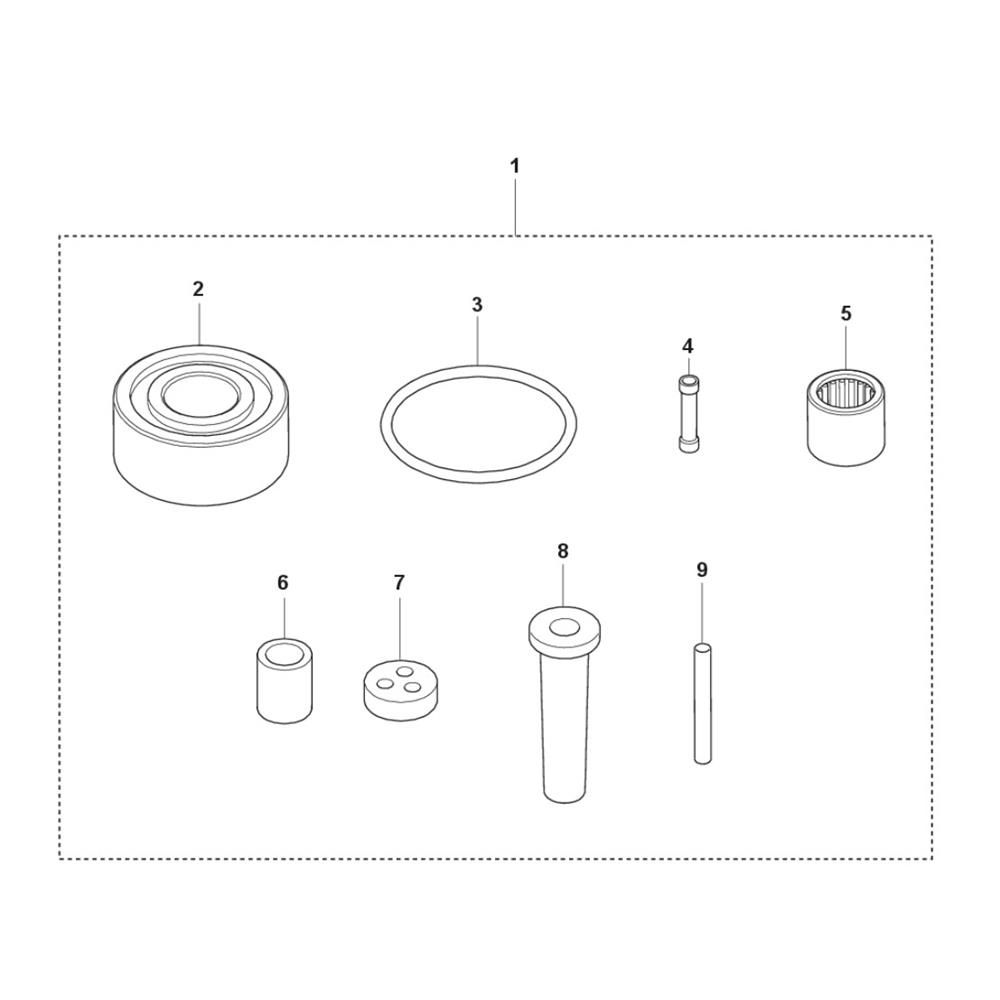 1
2
3
4
5
6
7
8
9