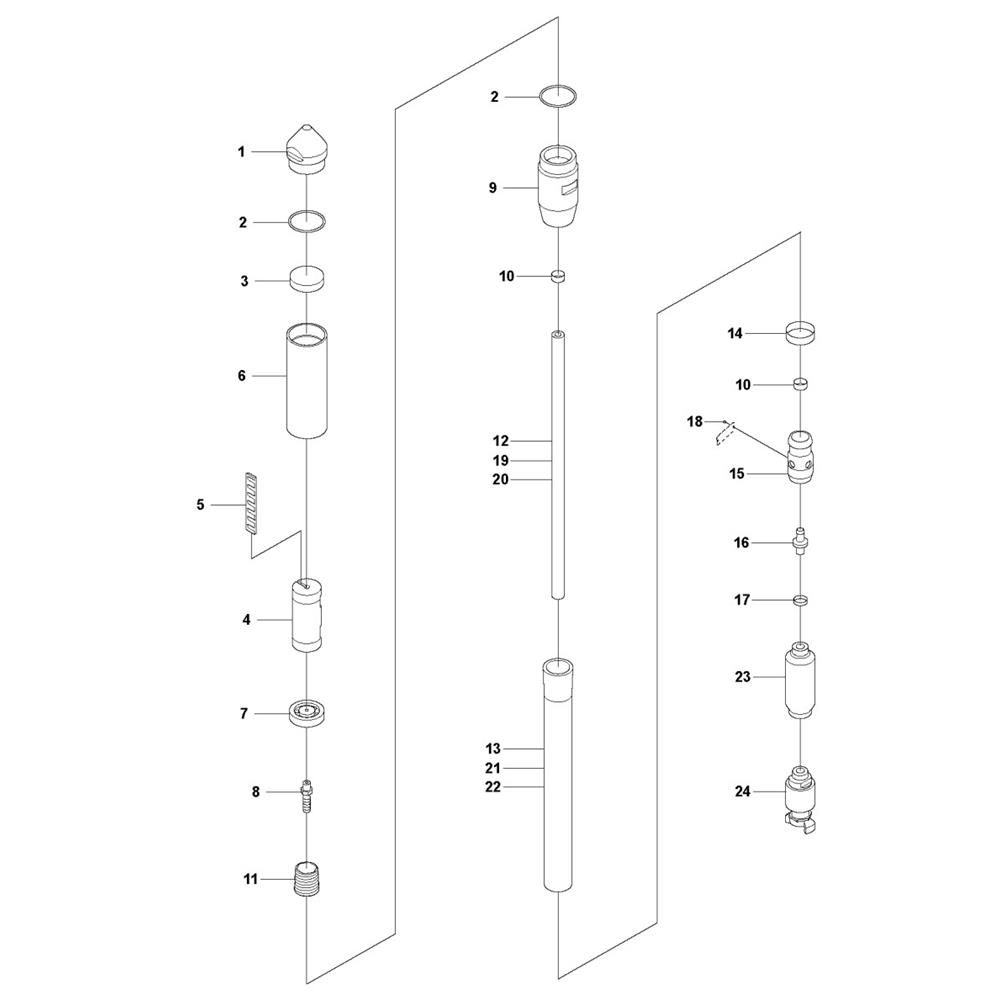 1
2
3
6
5
4
7
8
11
2
9
10
12
19
20
13
21
22
14
10
18
15
16
17
23
24