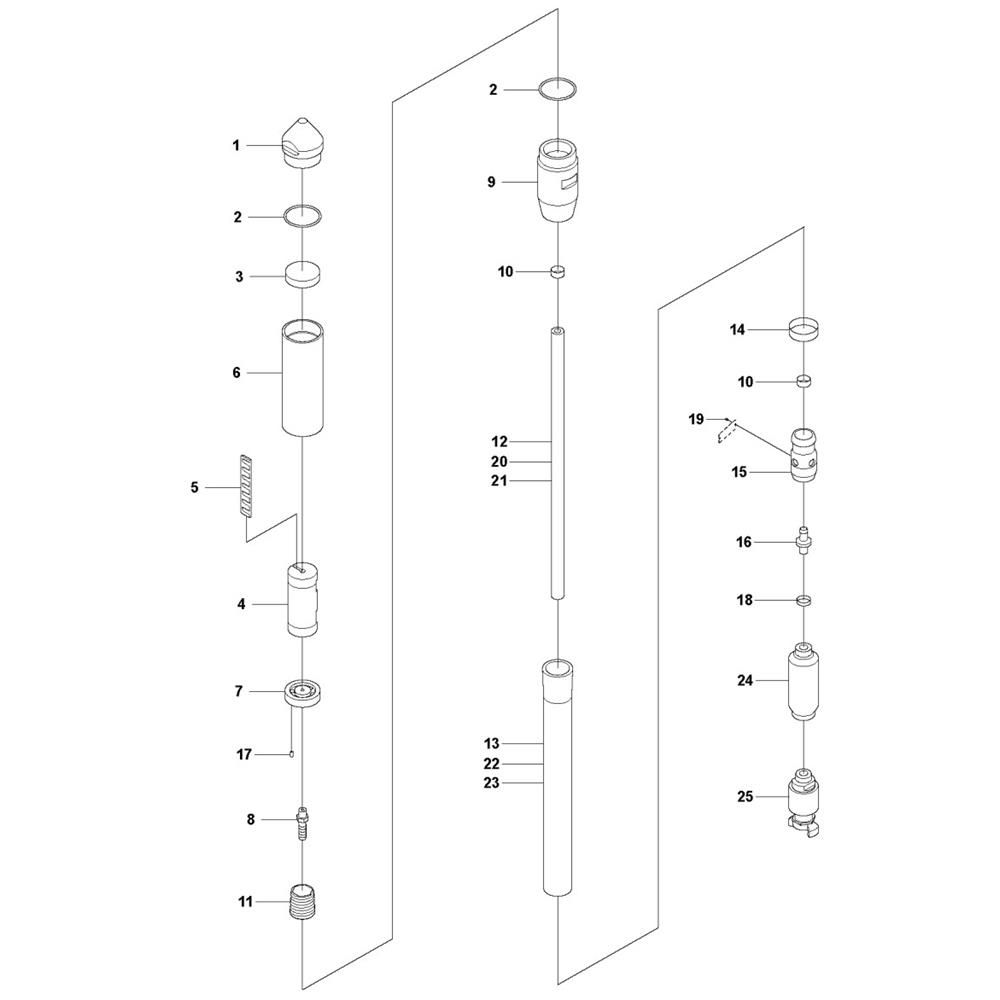 1
2
3
6
5
4
7
17
8
11
2
9
10
12
20
21
13
22
23
14
10
19
15
16
18
24
25