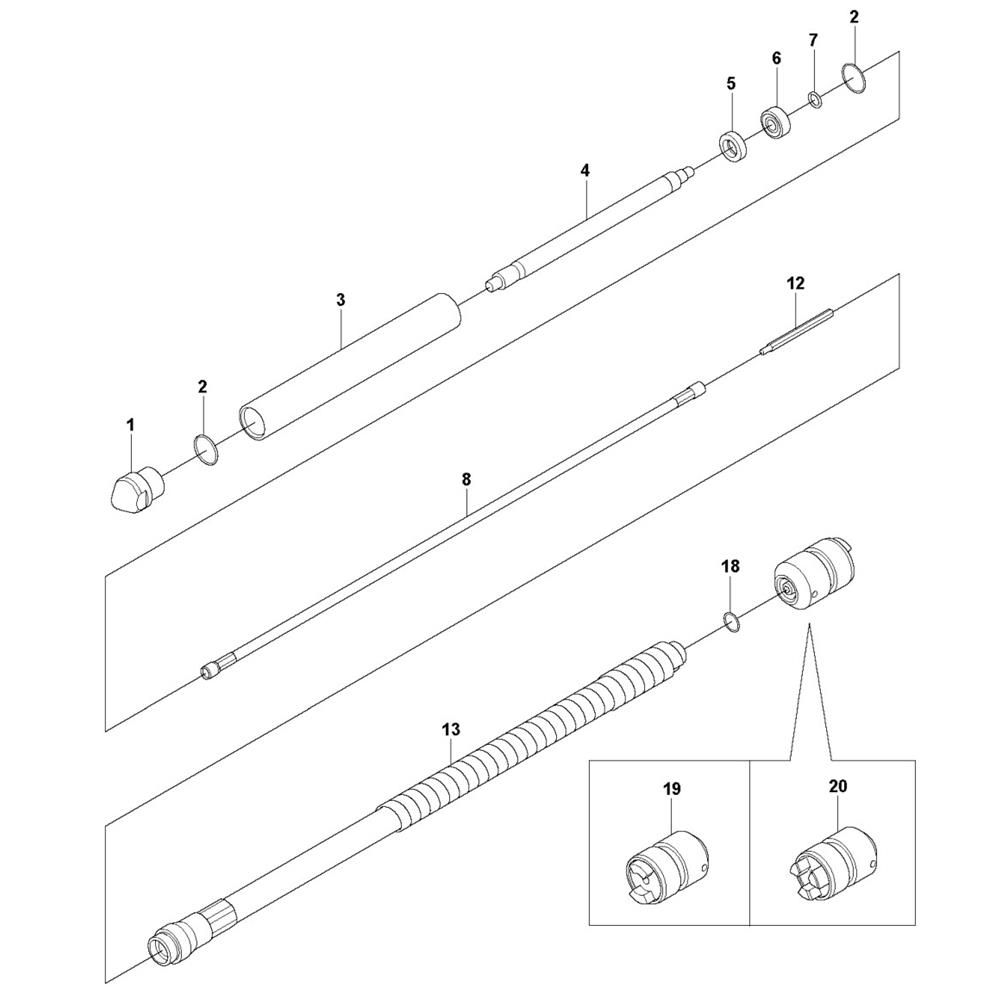 2
7
6
5
4
3
2
1
12
8
18
13
19
20