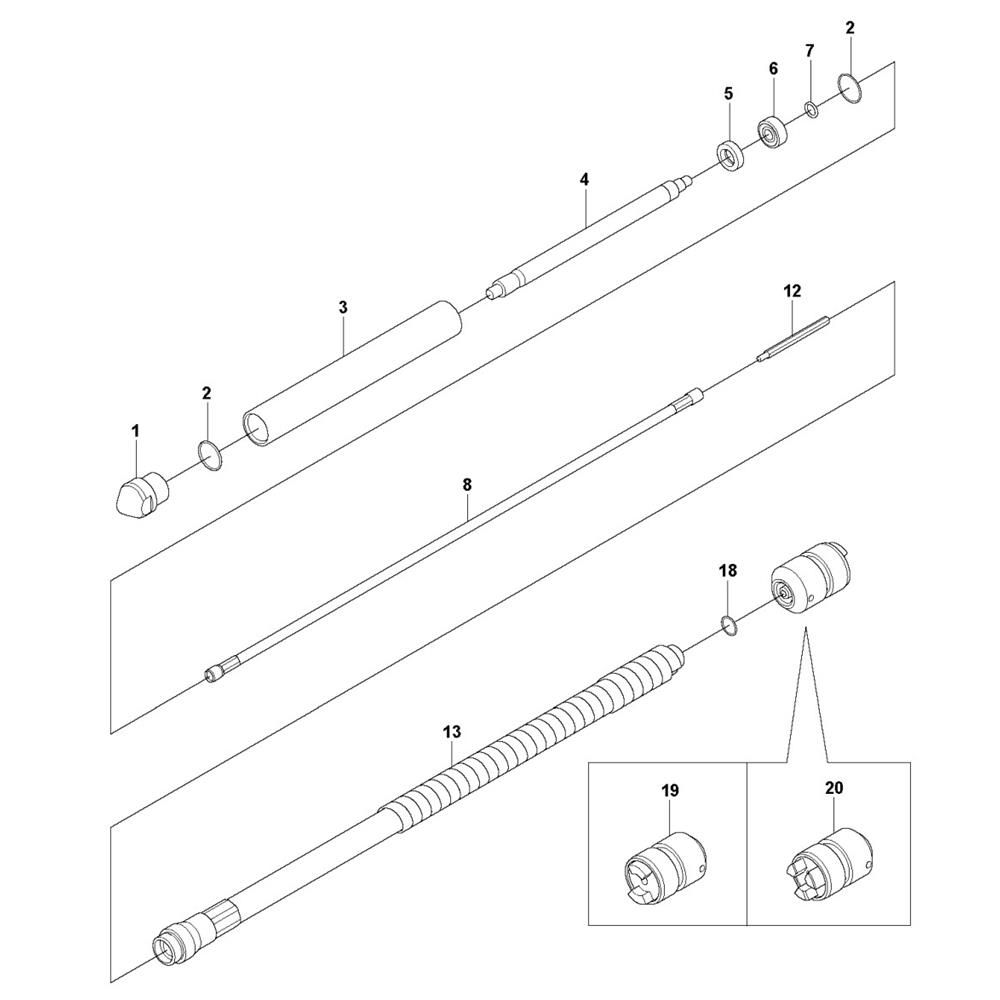 2
7
6
5
4
12
3
2
1
8
18
13
19
20