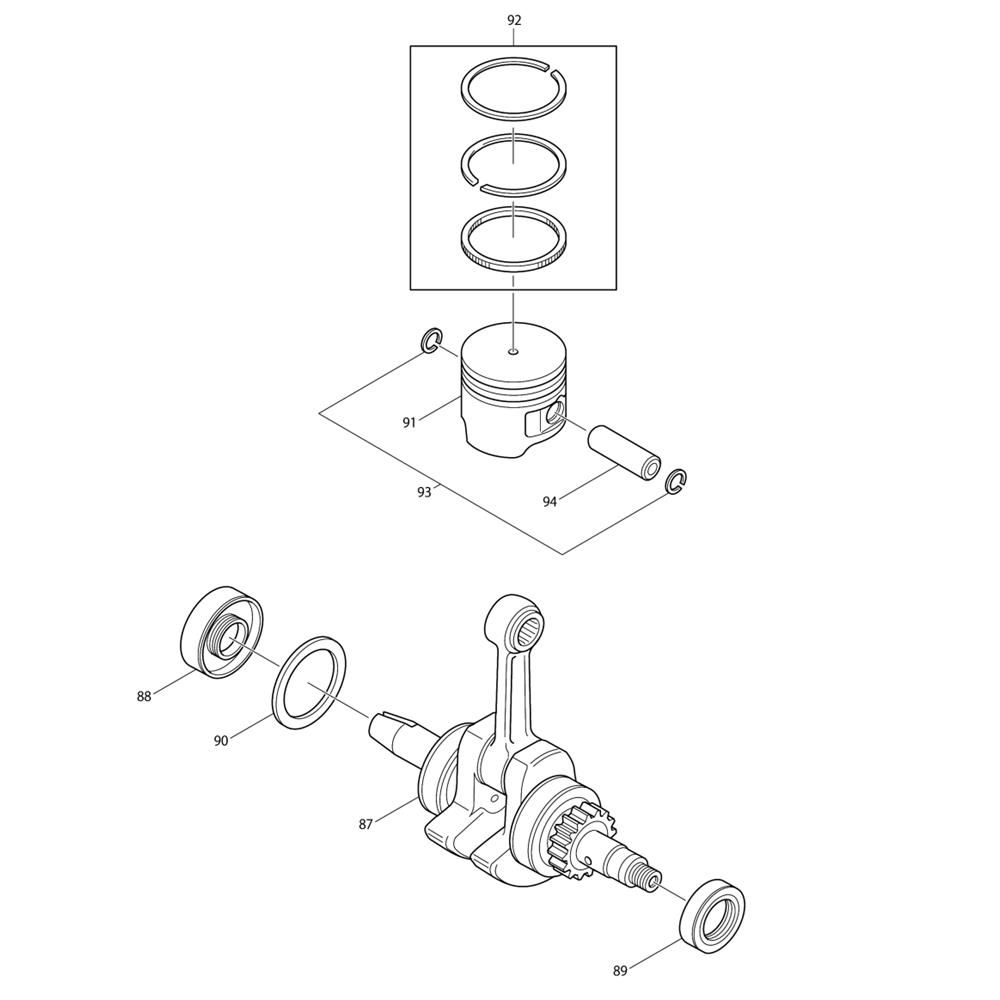 92

91

93

94

88

90

87

89