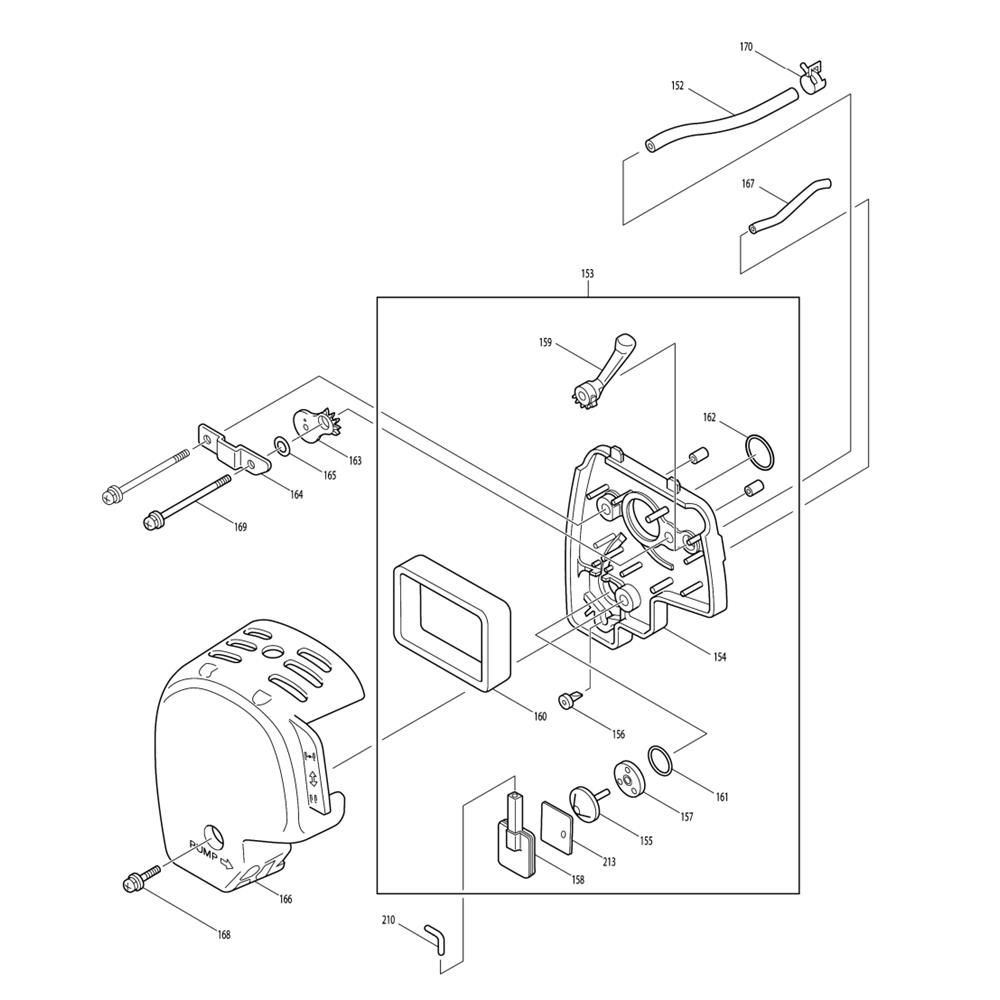 170
152
167
153
159
162
163
165
164
169
154
160
156
161
157
155
213
158
PUMP
166
168
210