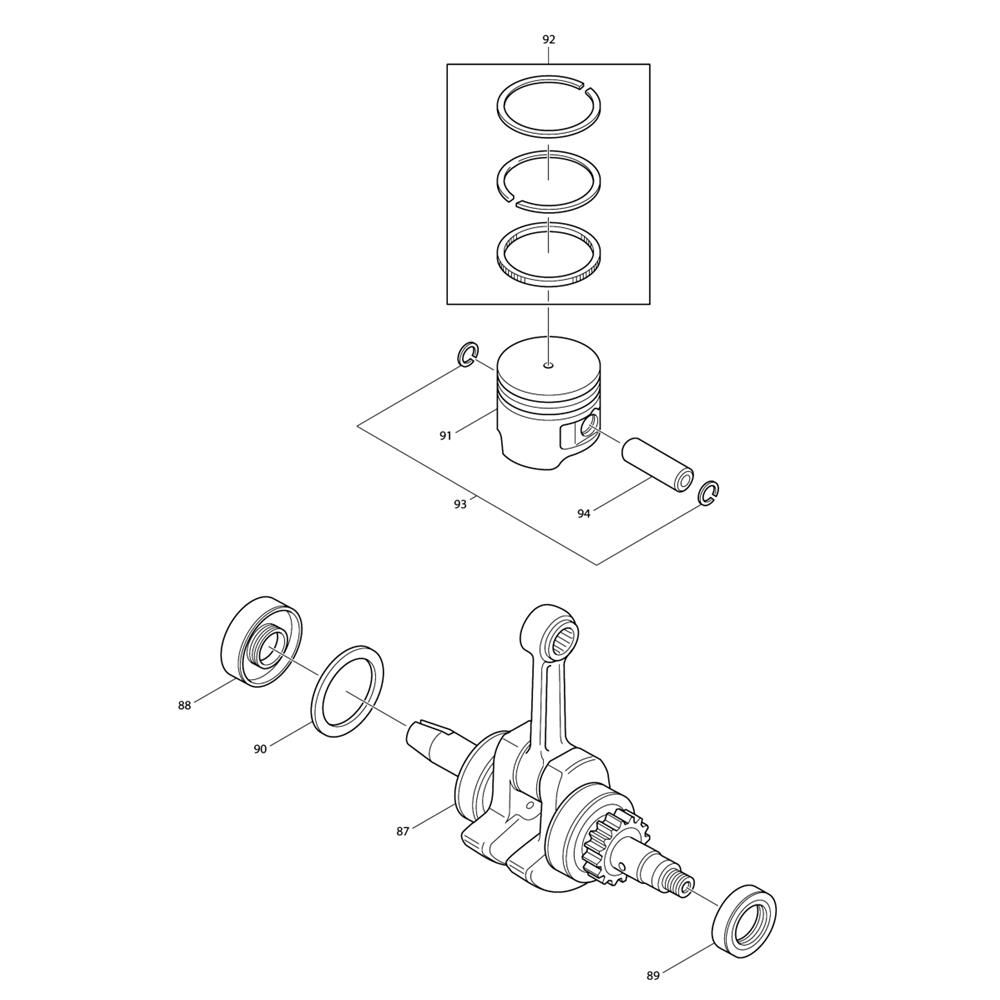 92

91

93

94

88

90

87

89