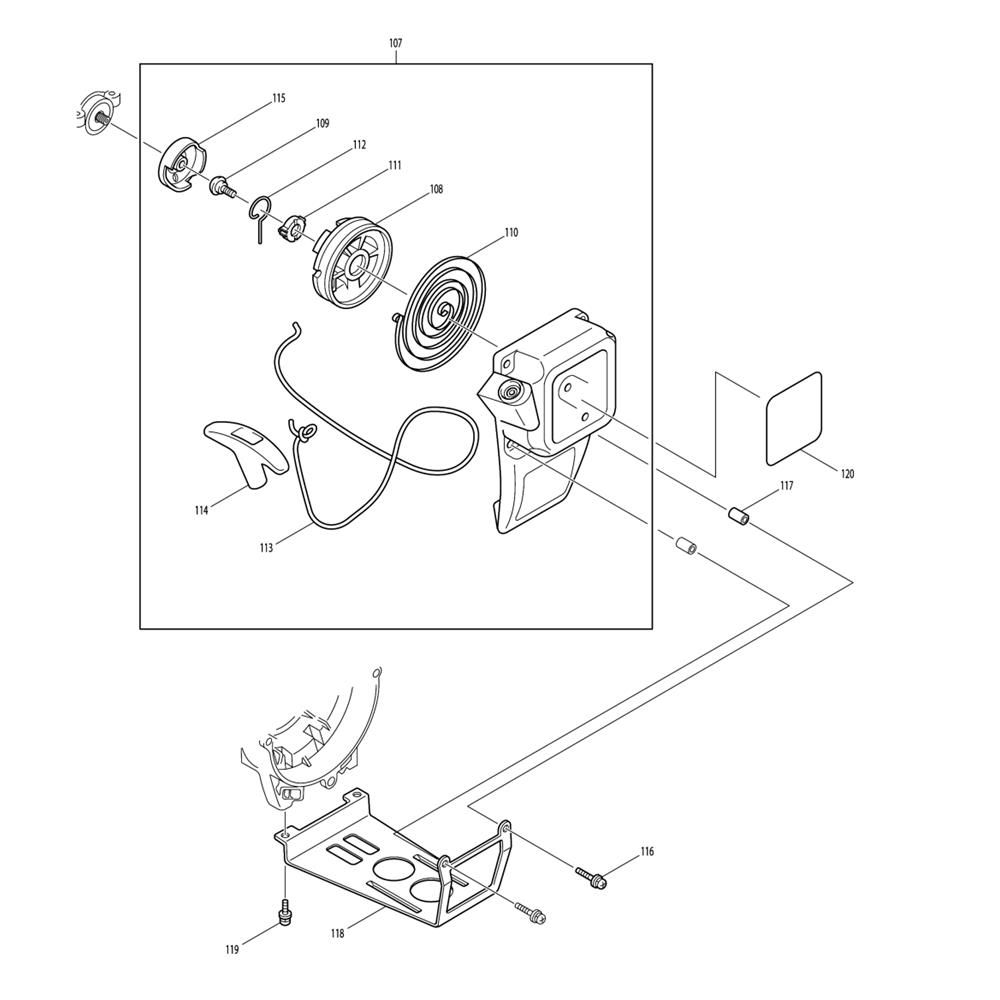 107

115

109

112

111

108

110

120

117

114

113

116

119

118