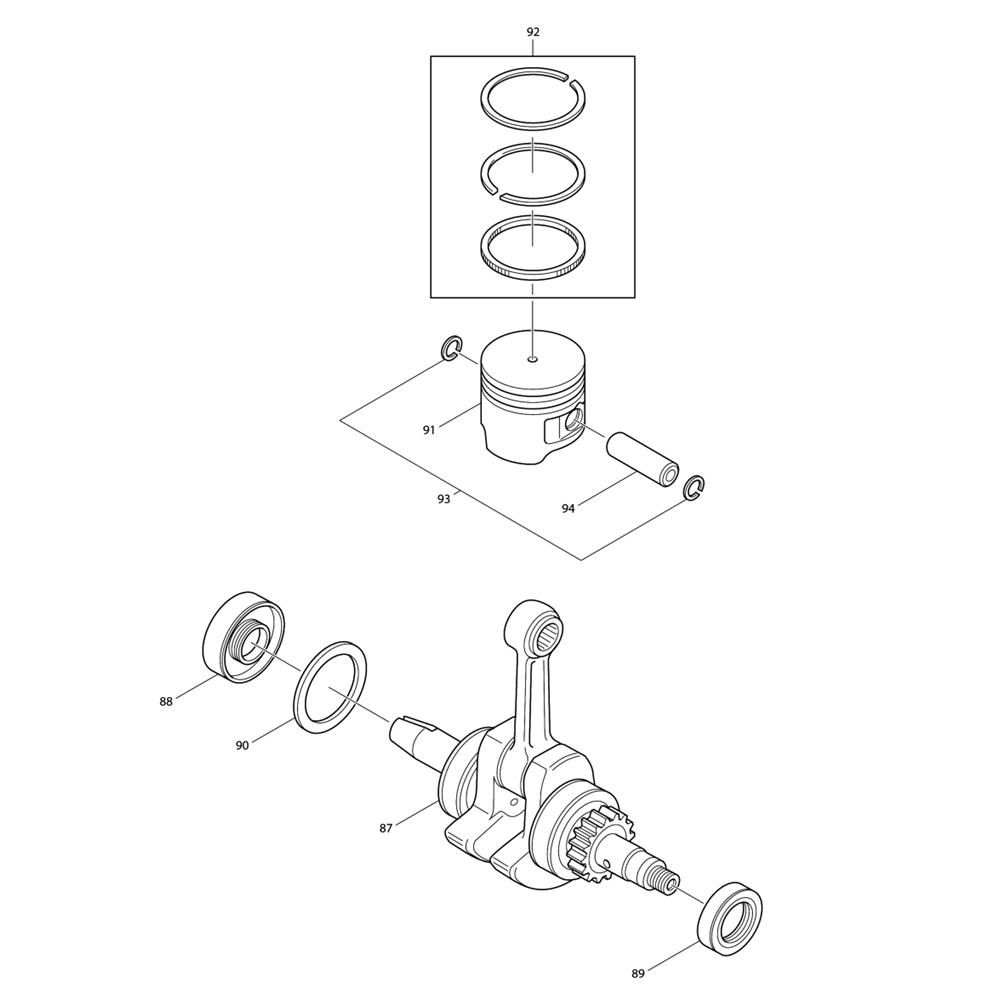 92

91

93

94

88

90

87

89