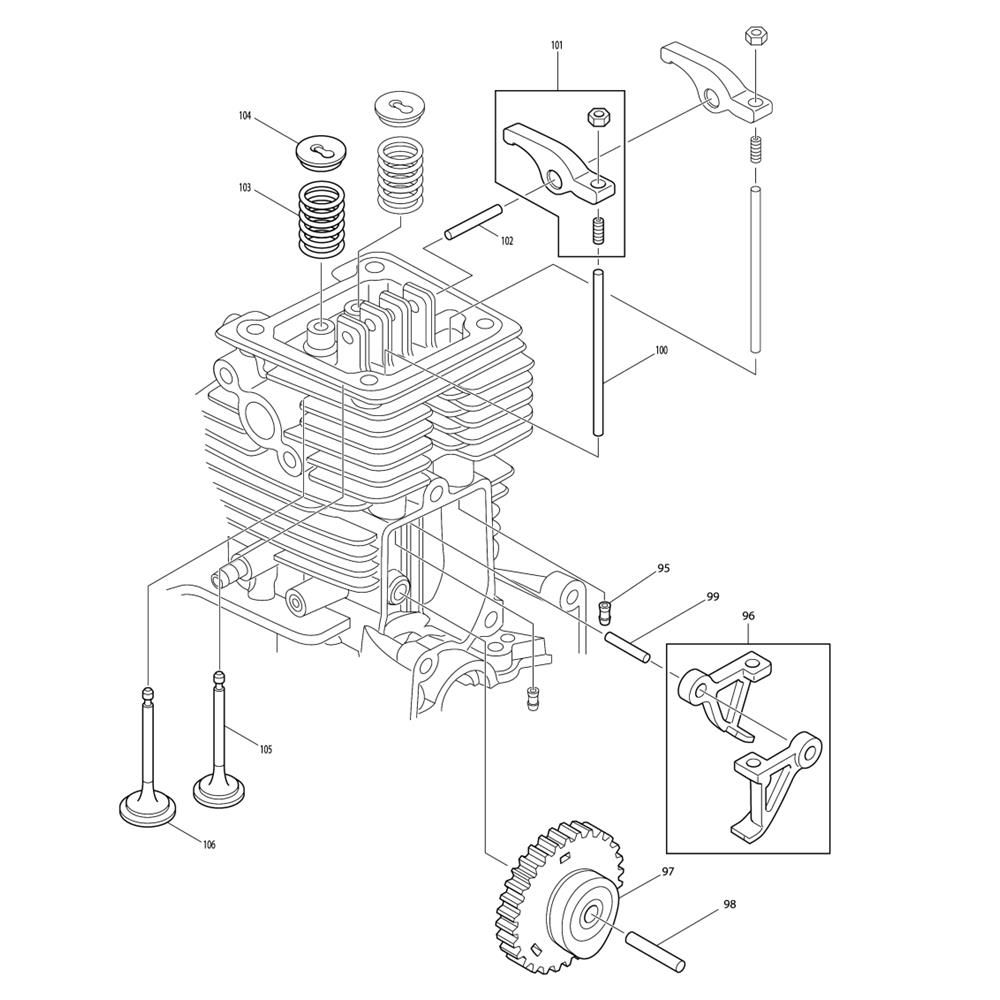 101
104
103
102
100
95
99
96
105
106
97
98