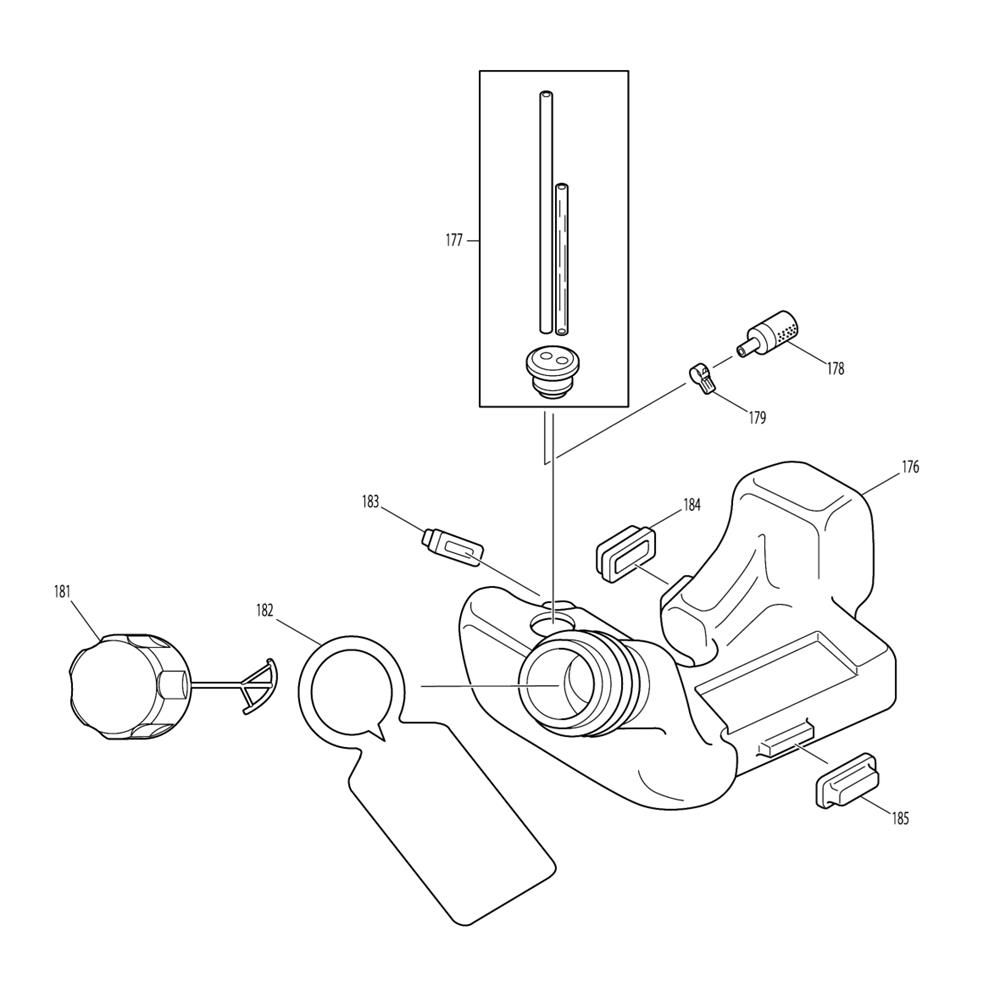 177

178

179

176

183

184

181

182

185