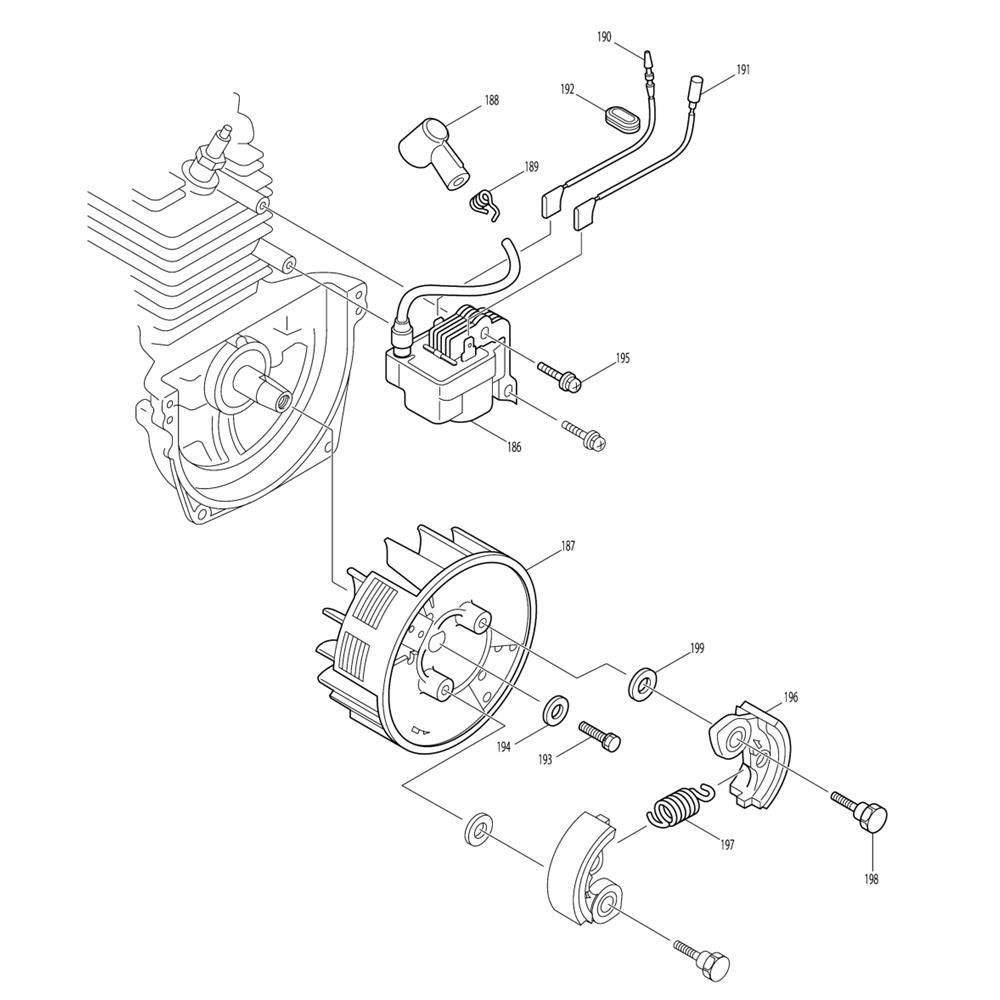 190
191
192
188
189
195
186
187
199
196
194
193
197
198