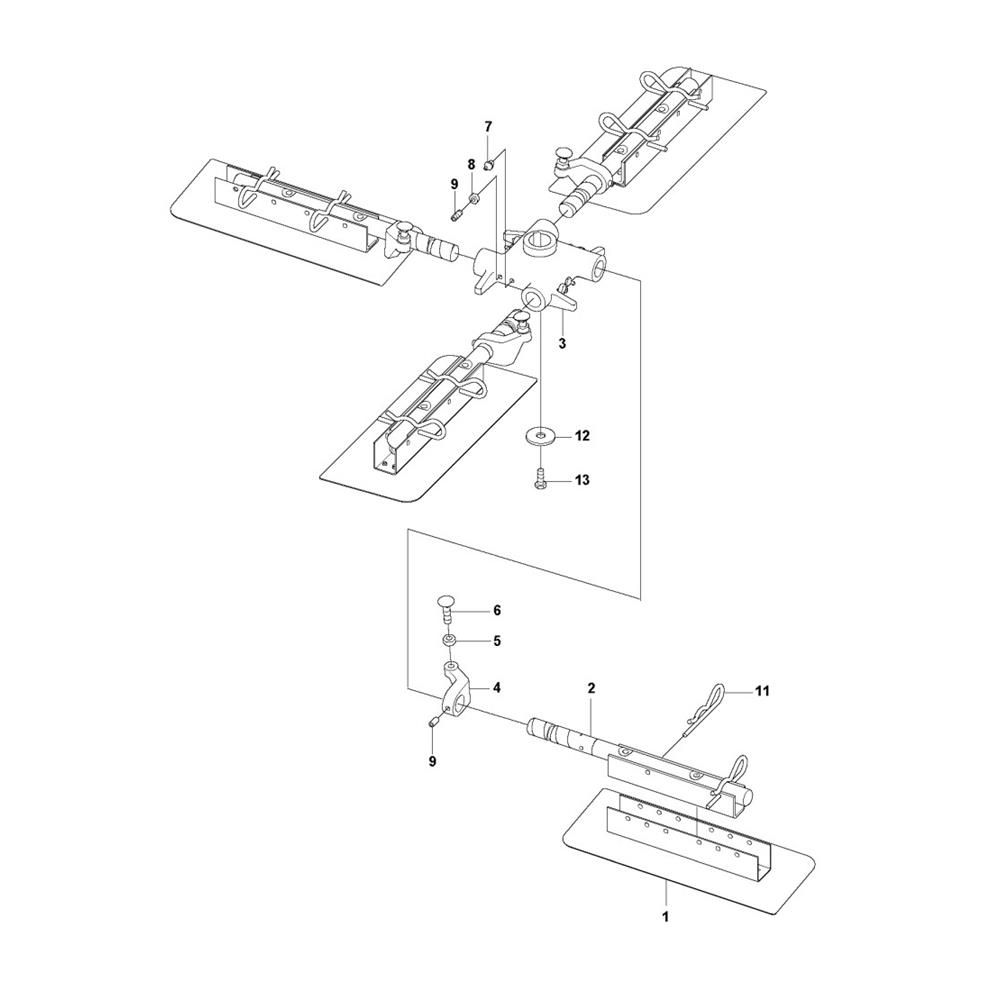 7
8
9
3
12
13
6
5
4
2
11
9
1