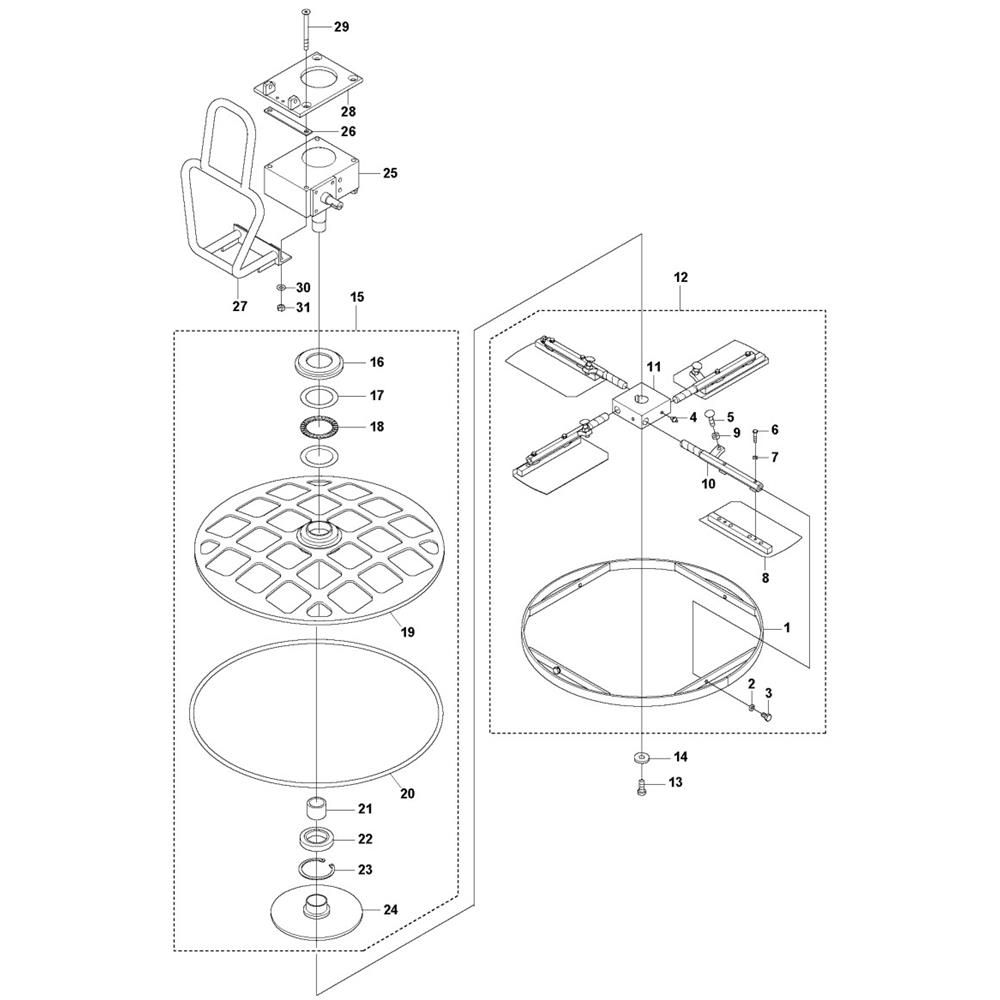 29
28
26
25
27
30
31
15
16
17
18
19
20
21
22
23
24
12
11
4
5
9
6
7
10
8
1
2
3
14
13