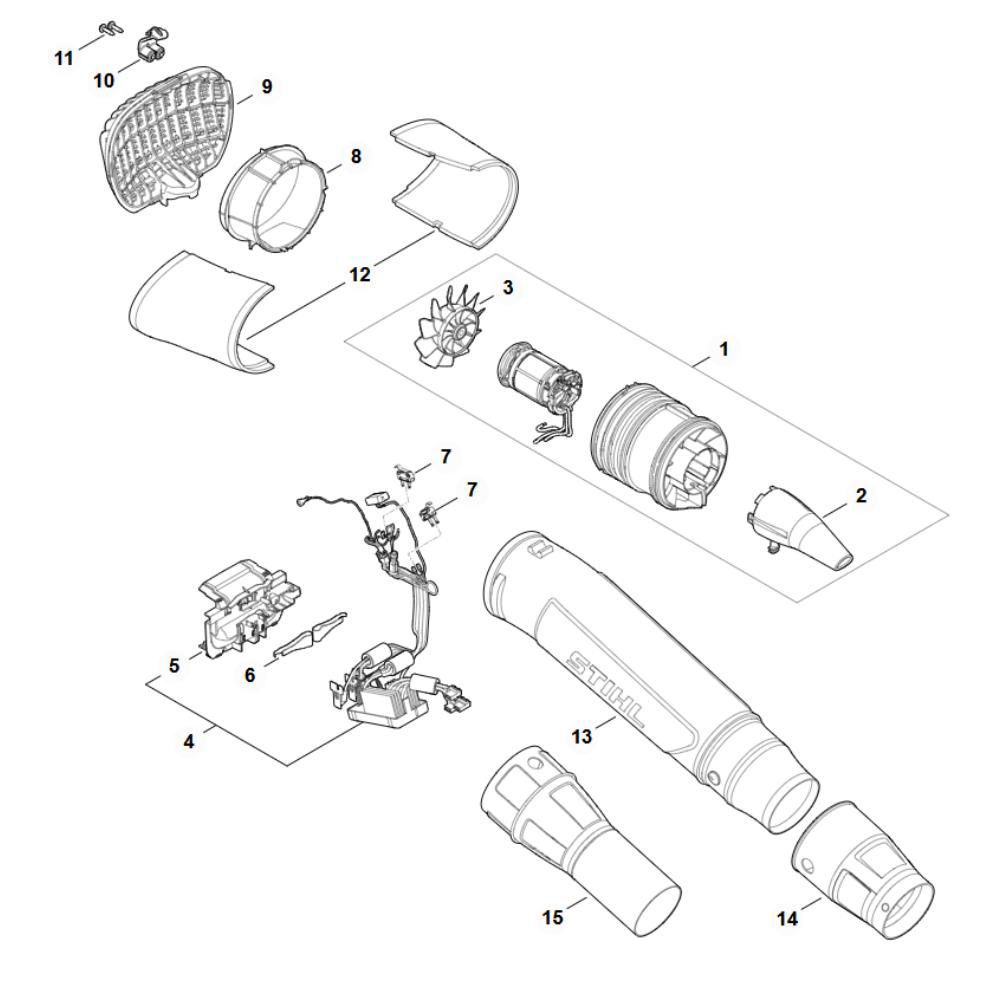 11
10
9
8
12
3
1
7
7
2
5
6
4
STIHL
13
15
14