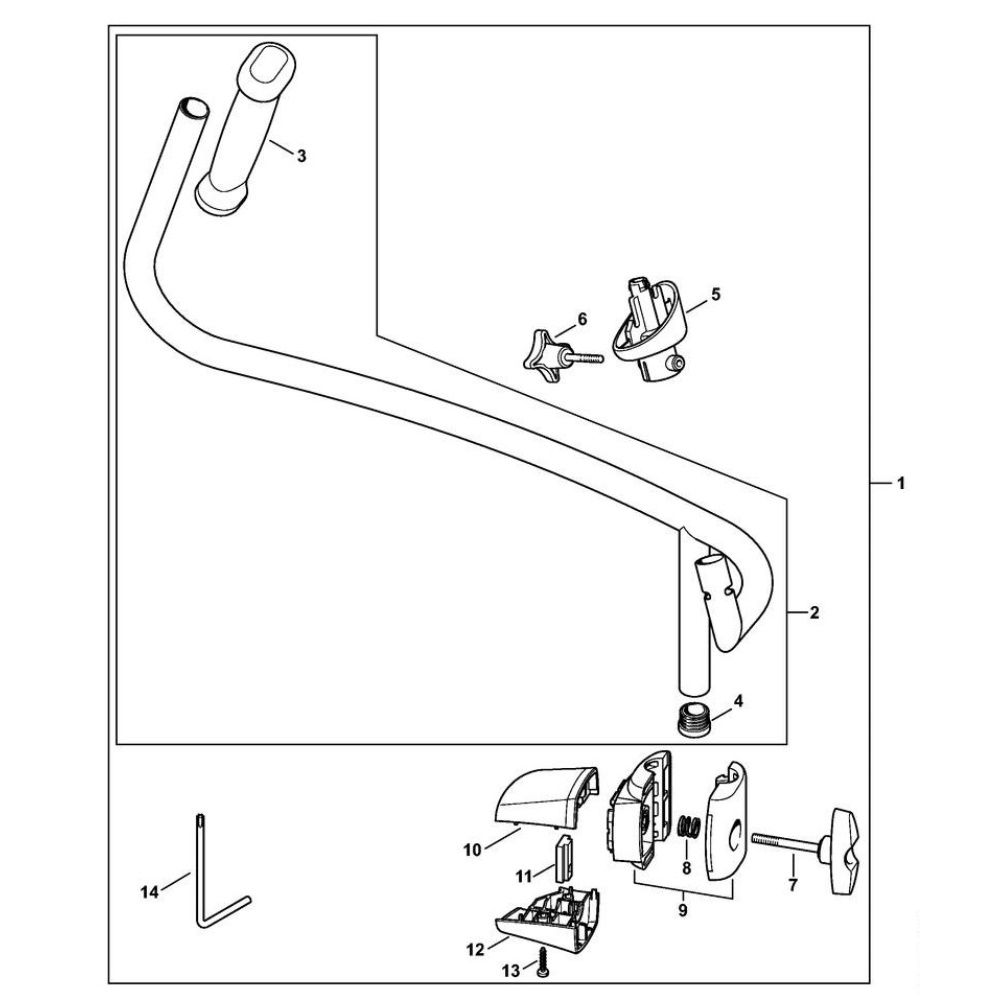 3
6
5
1
2
4
10
11
8
7
9
14
12
13