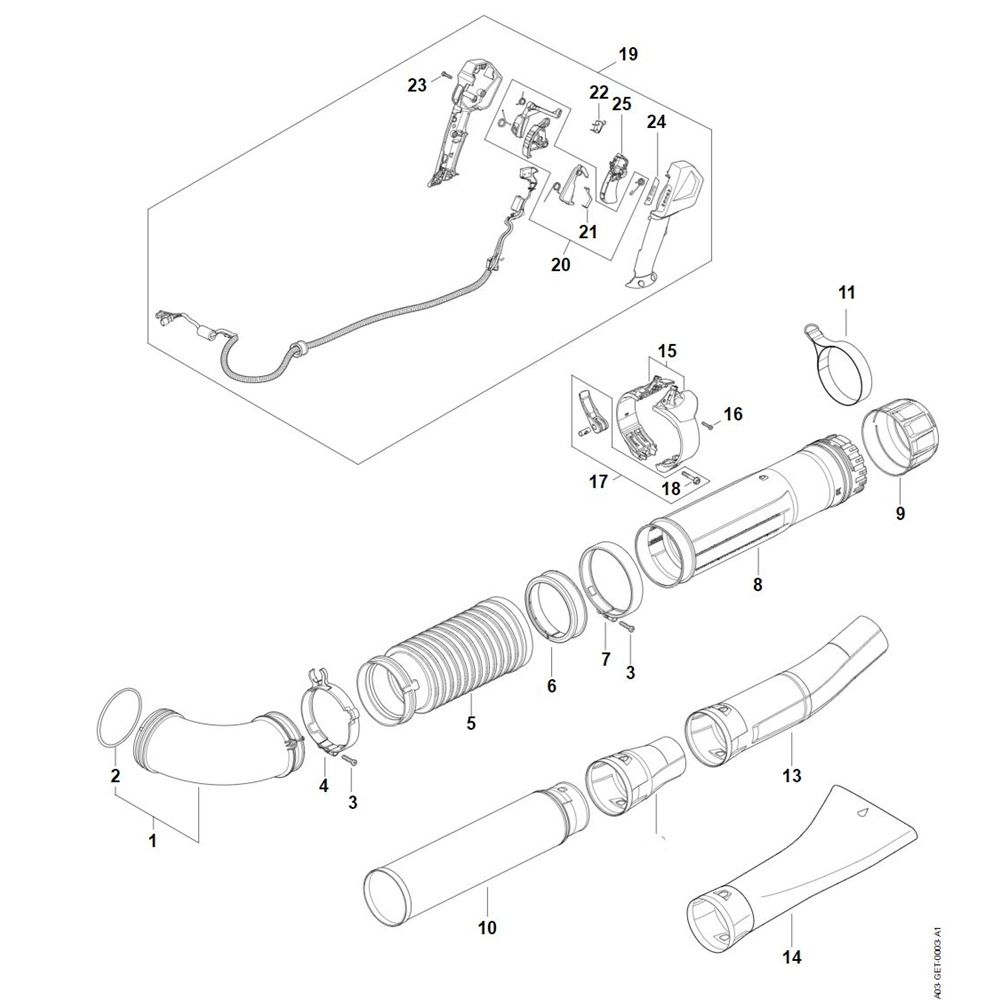 19
23
22
25
24
21
20
11
15
16
17
18
9
8
7
3
6
5
4
3
2
1
13
10
14
A03-GET-0003-A1