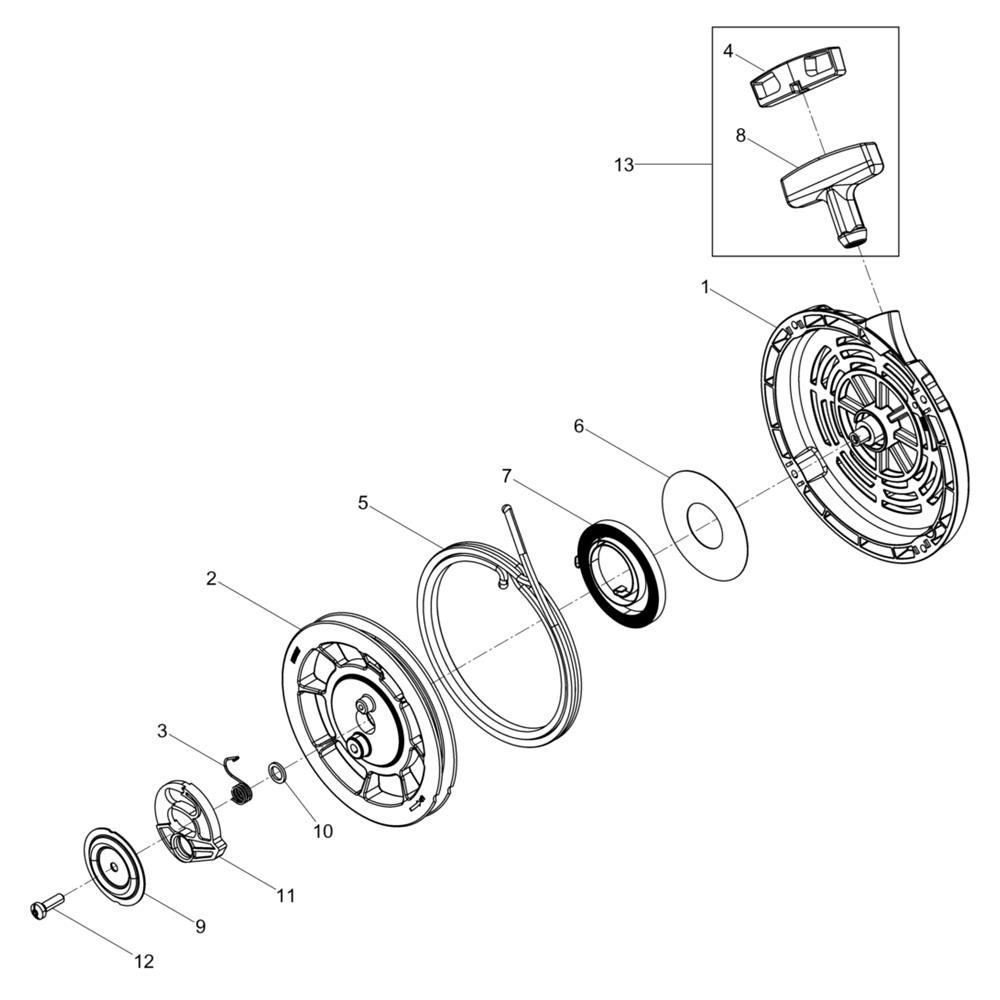 4
8
13
1
6
7
5
2
3
10
11
9
12