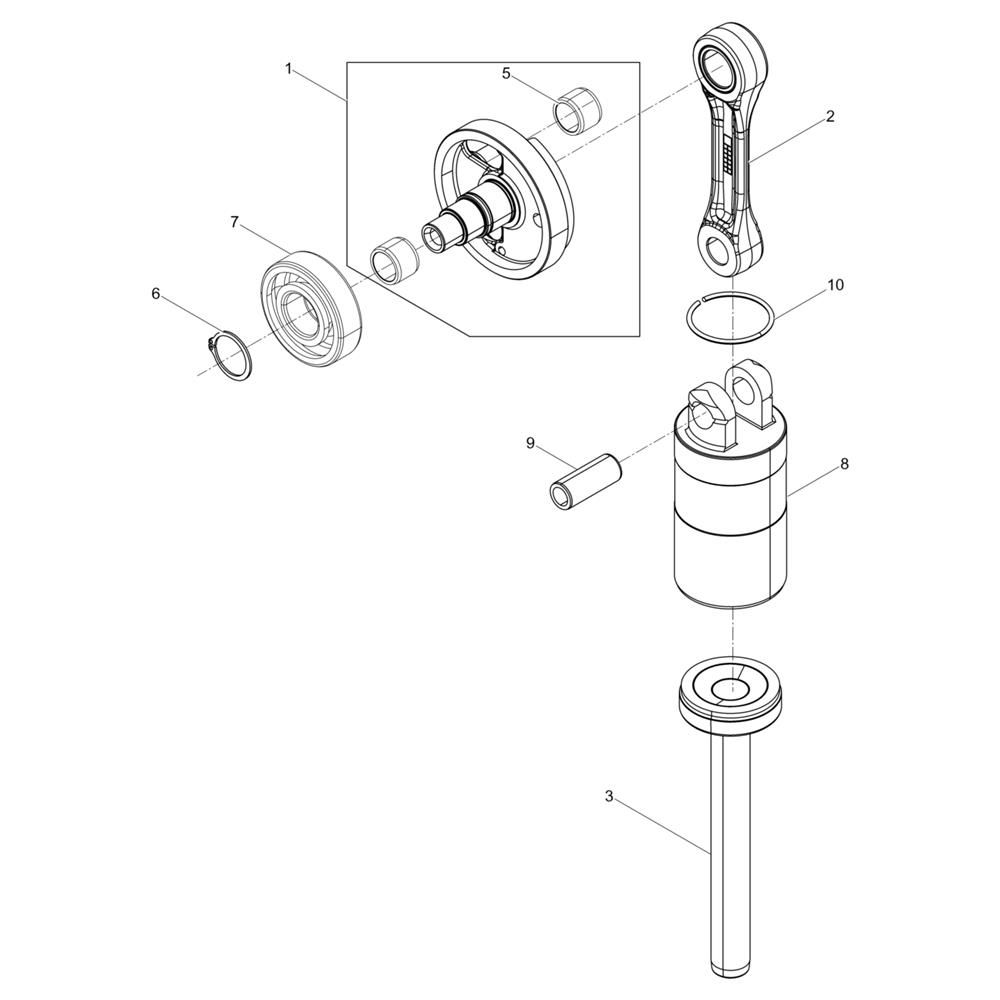 1
5
2
7
6
10
9
8
3