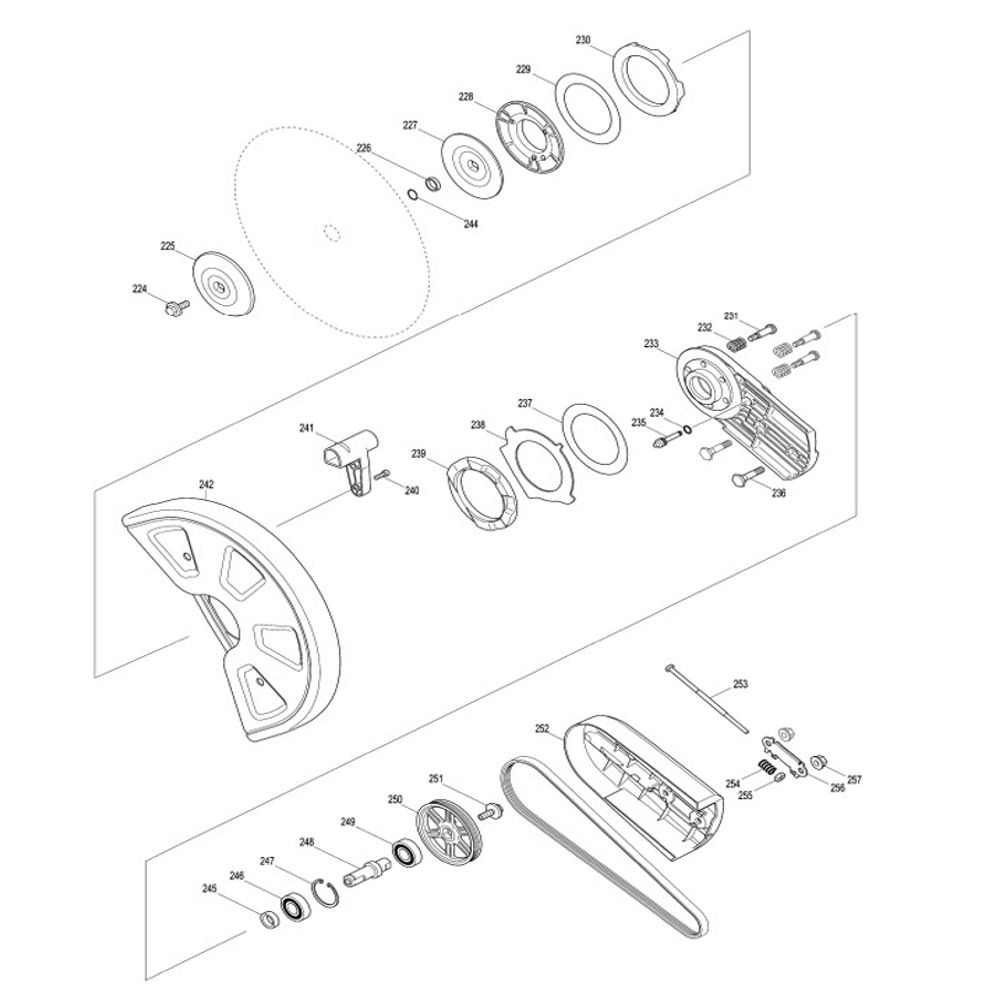 230
229
228
227
226
244
225
224
231
232
233
234
235
236
237
238
239
241
240
242
253
252
254
255
256
257
251
250
249
248
247
246
245