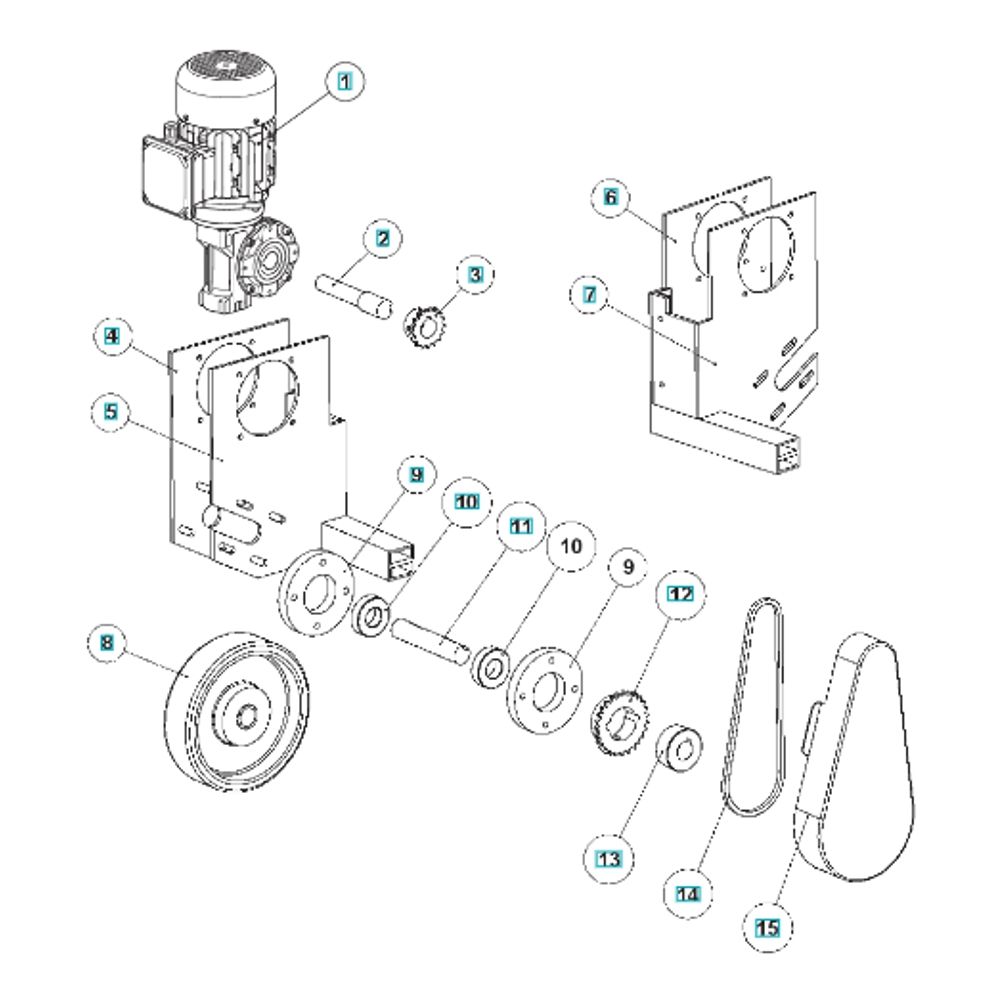 1
2
3
6
7
4
5
9
10
11
10
9
12
8
13
14
15