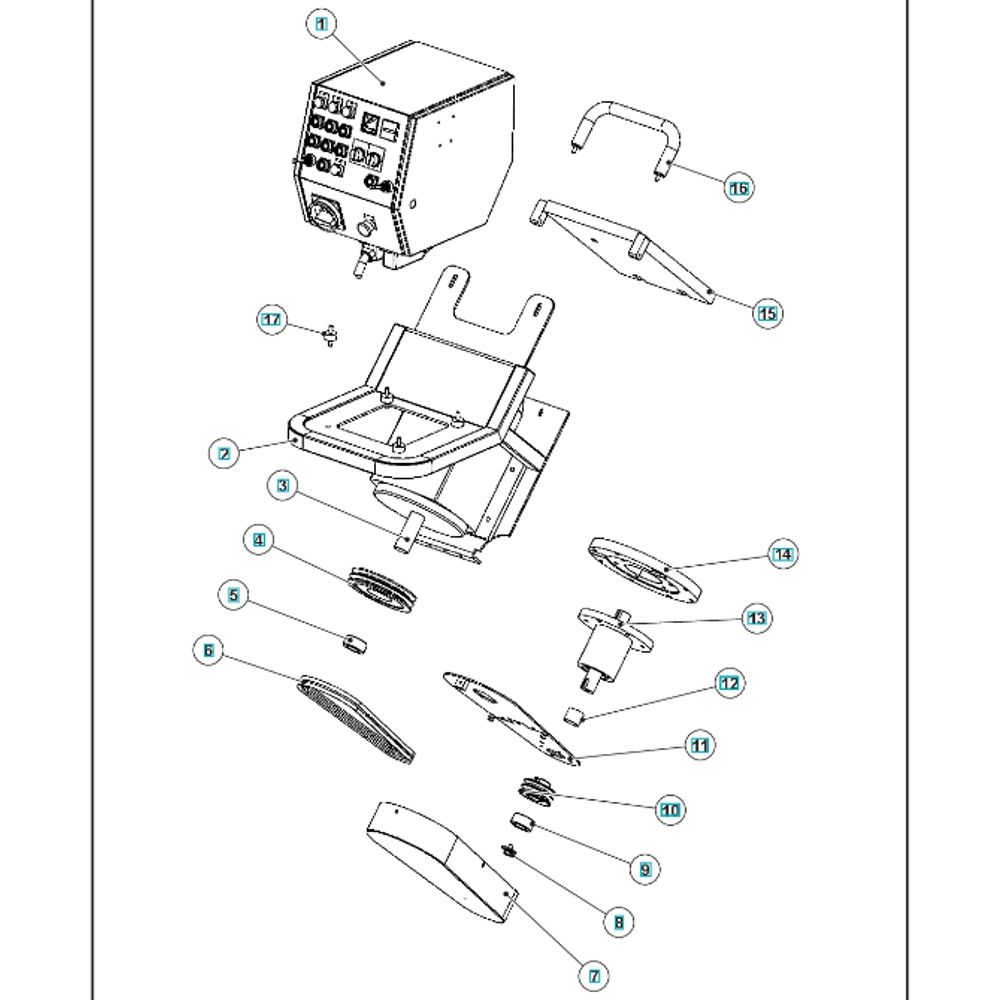 1
16
15
17
2
3
4
14
5
13
6
12
11
10
9
8
7