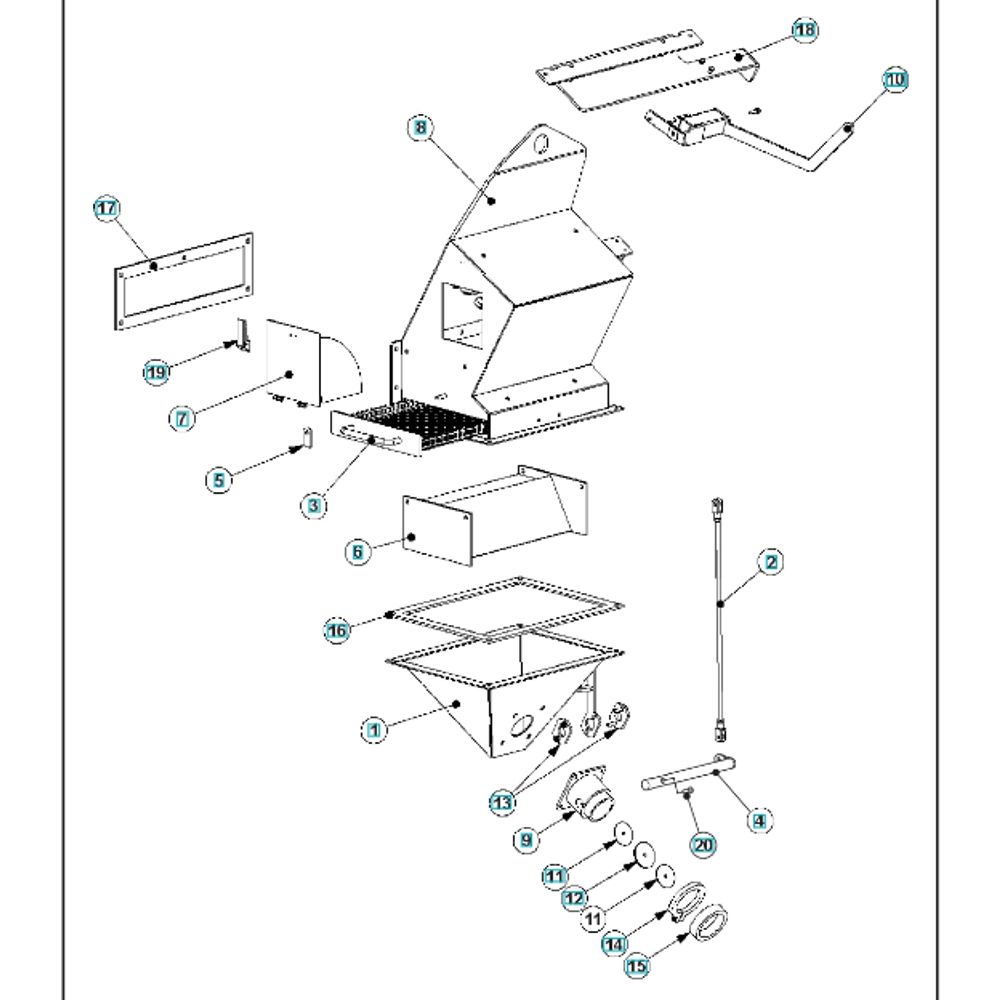 18
10
8
17
19
7
5
3
6
2
16
1
13
4
9
20
11
12
11
14
15