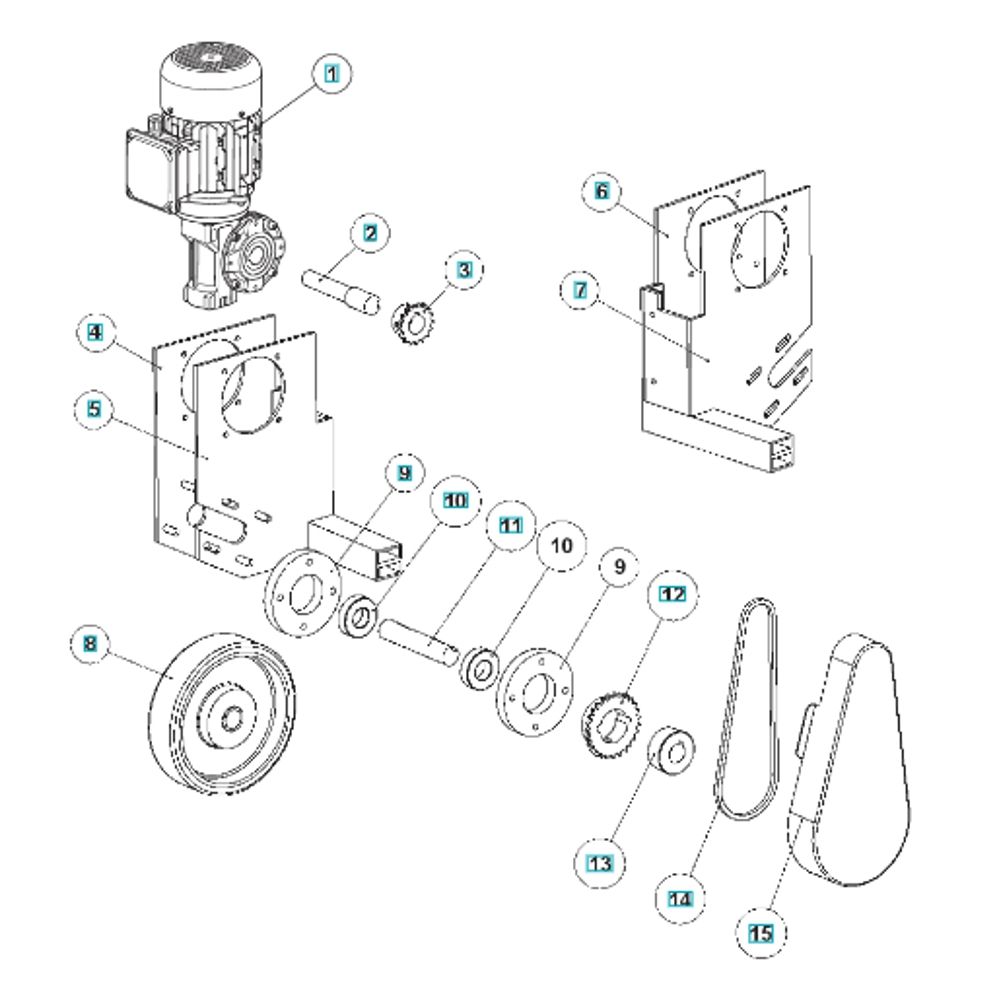 1
2
3
6
7
4
5
9
10
11
10
9
12
8
13
14
15