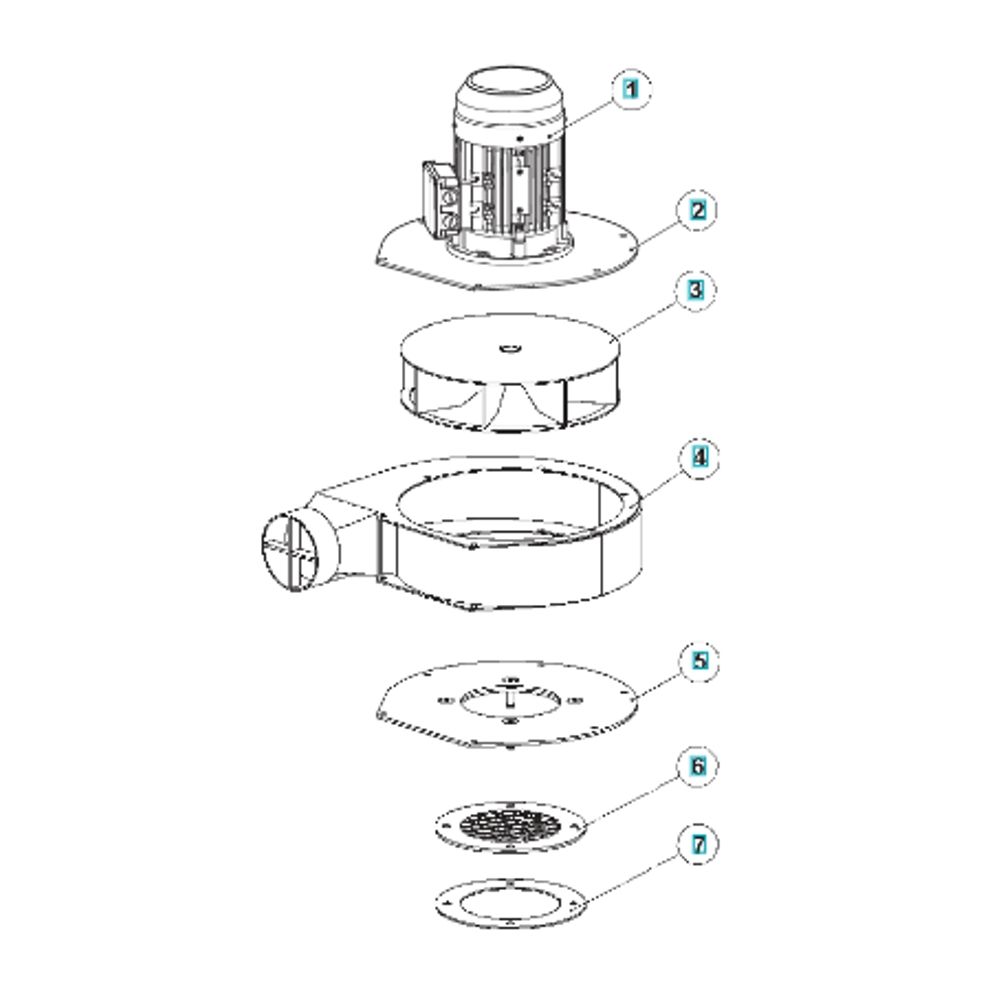 1
2
3
4
5
6
7