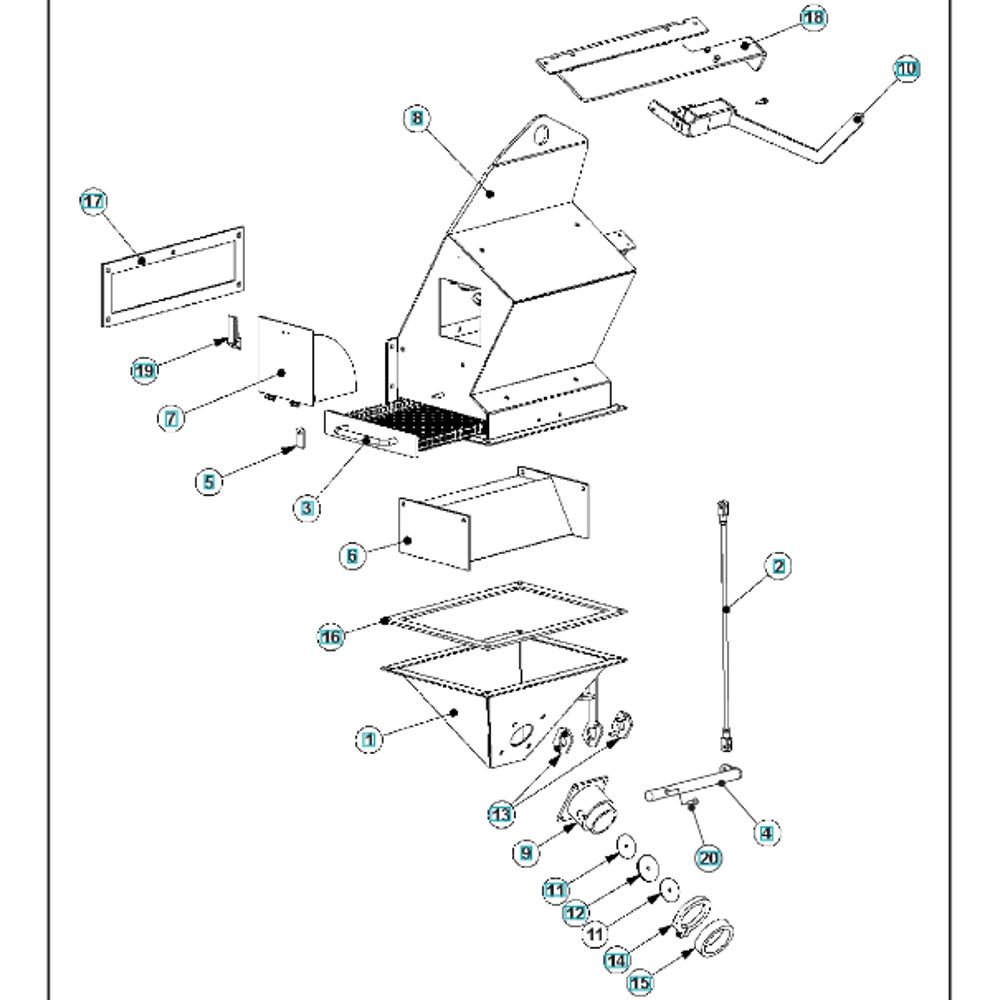 18
10
8
17
19
7
5
3
6
2
16
1
13
9
4
20
11
12
11
14
15