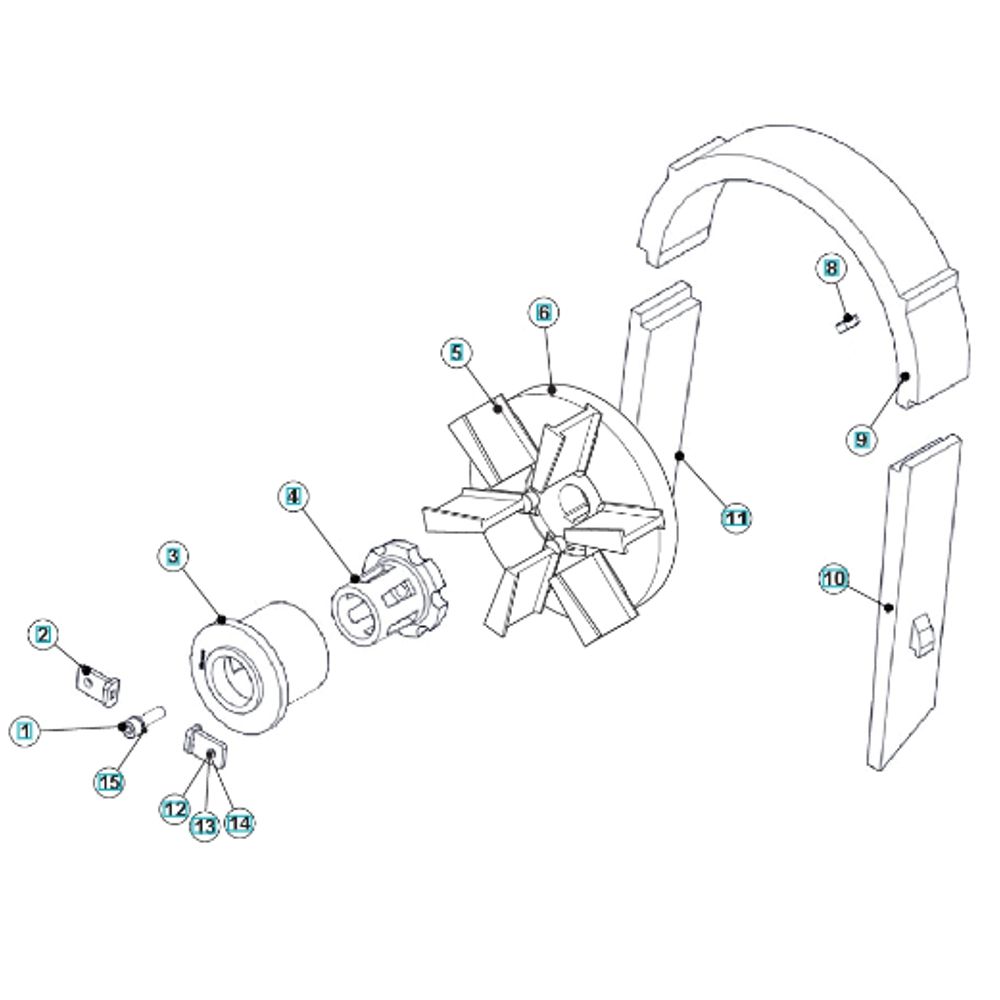 8
6
5
9
11
4
3
10
2
1
15
12
13
14