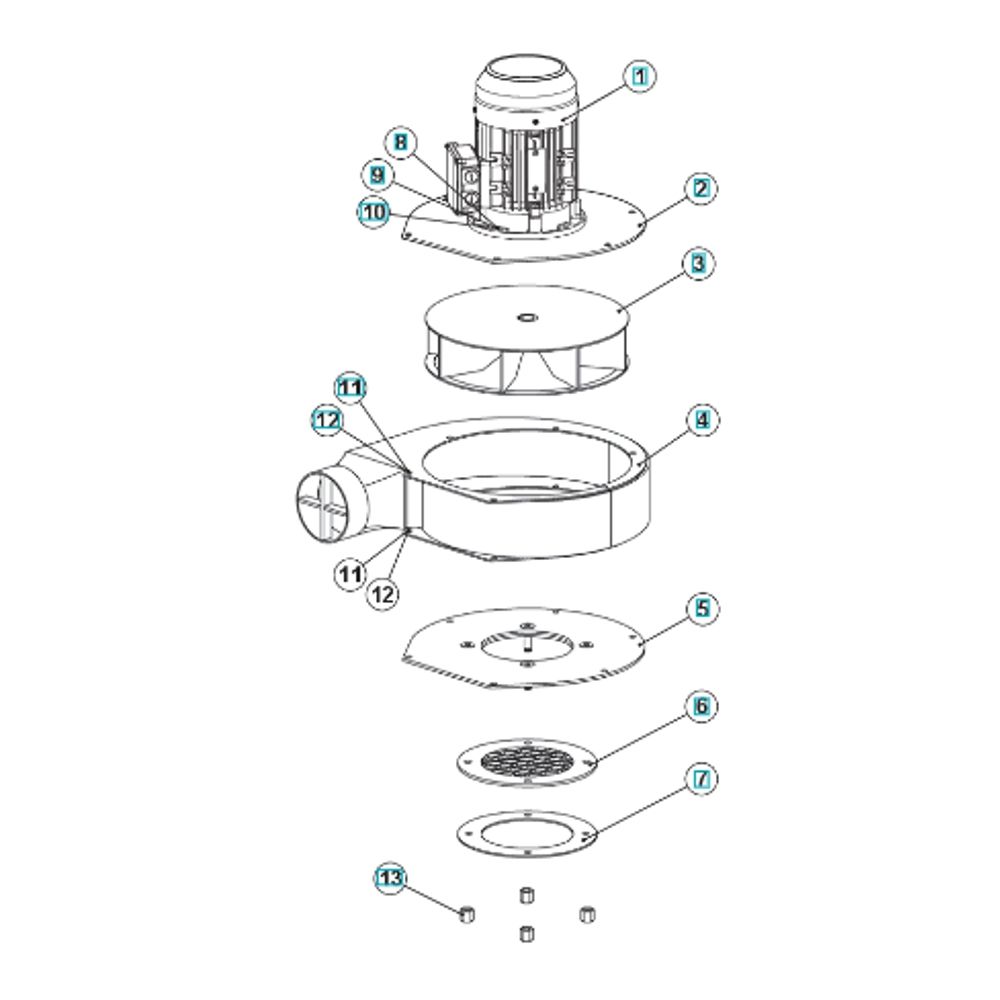 1
8
9
10
2
3
11
12
4
11
12
5
6
7
13