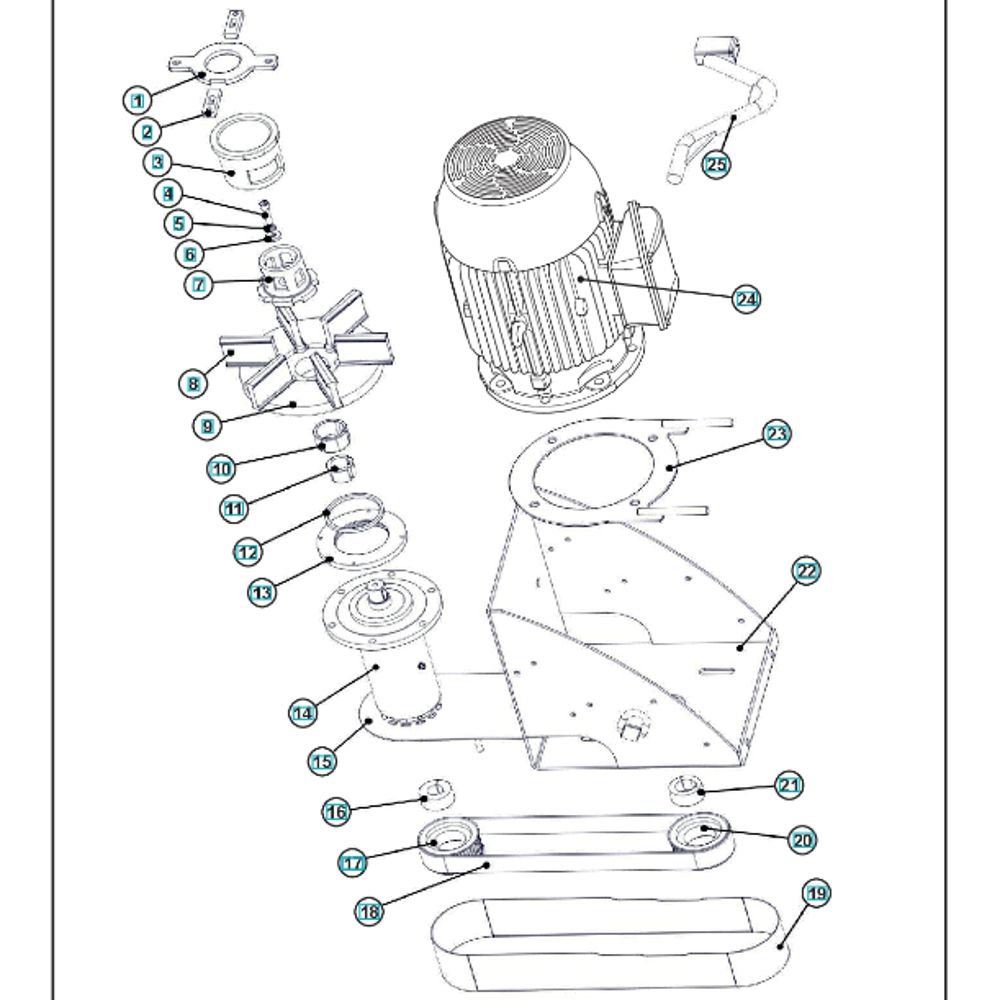 1
2
3
4
5
6
7
8
9
10
11
12
13
14
15
16
17
18
19
20
21
22
23
24
25