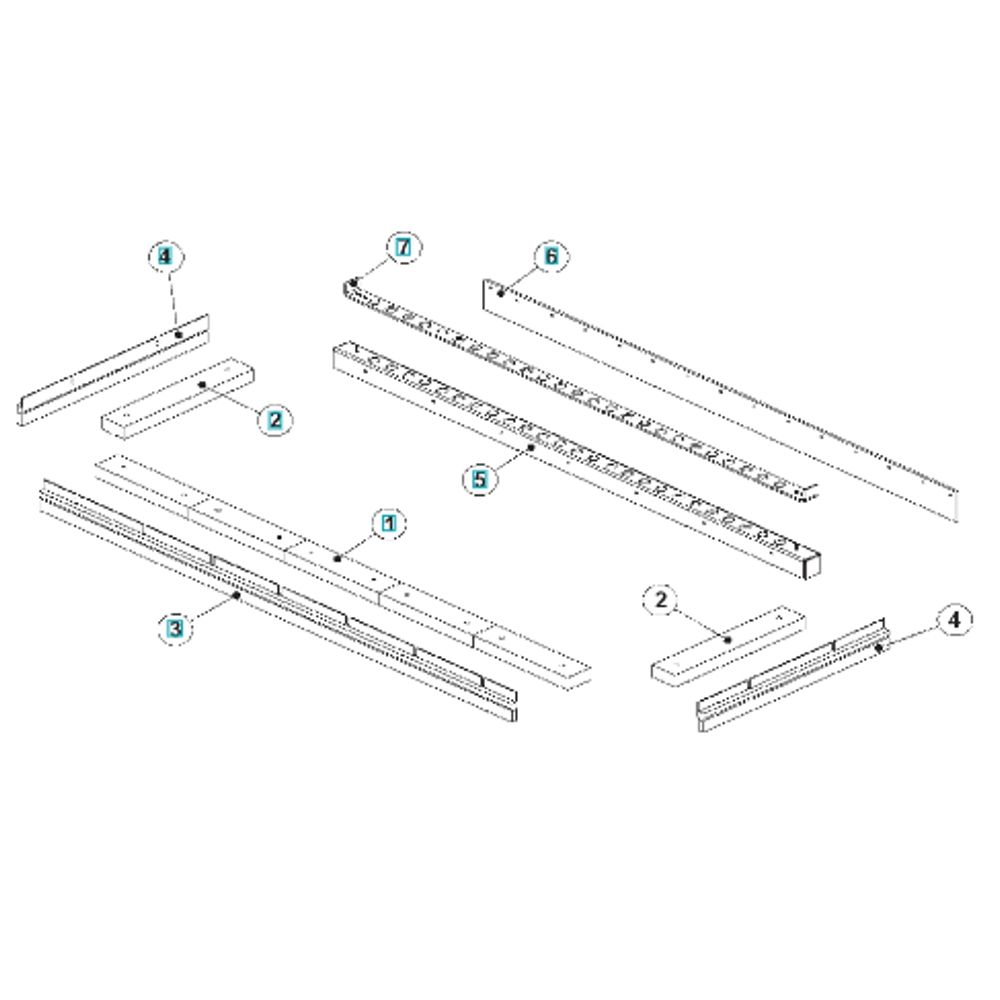 4
7
6
2
5
1
3
2
4