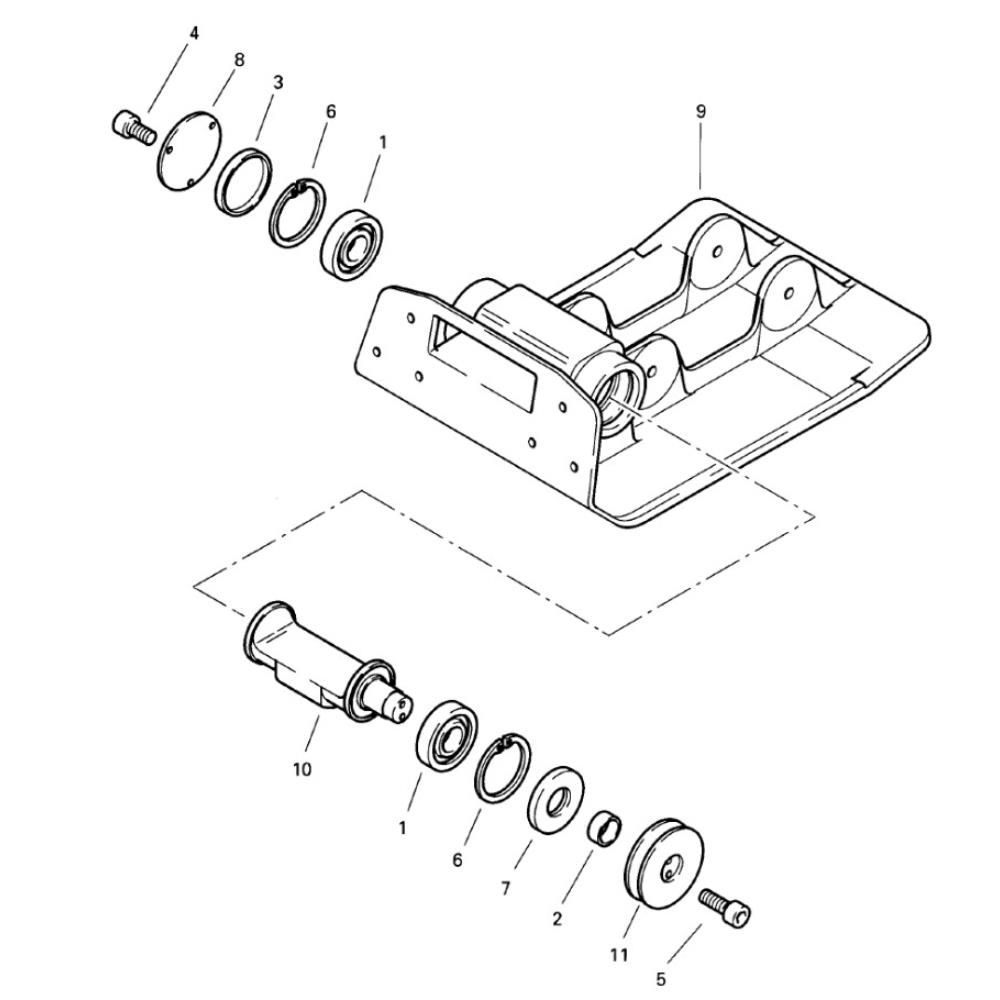 4
8
3
6
1
9
10
1
6
7
2
11
5