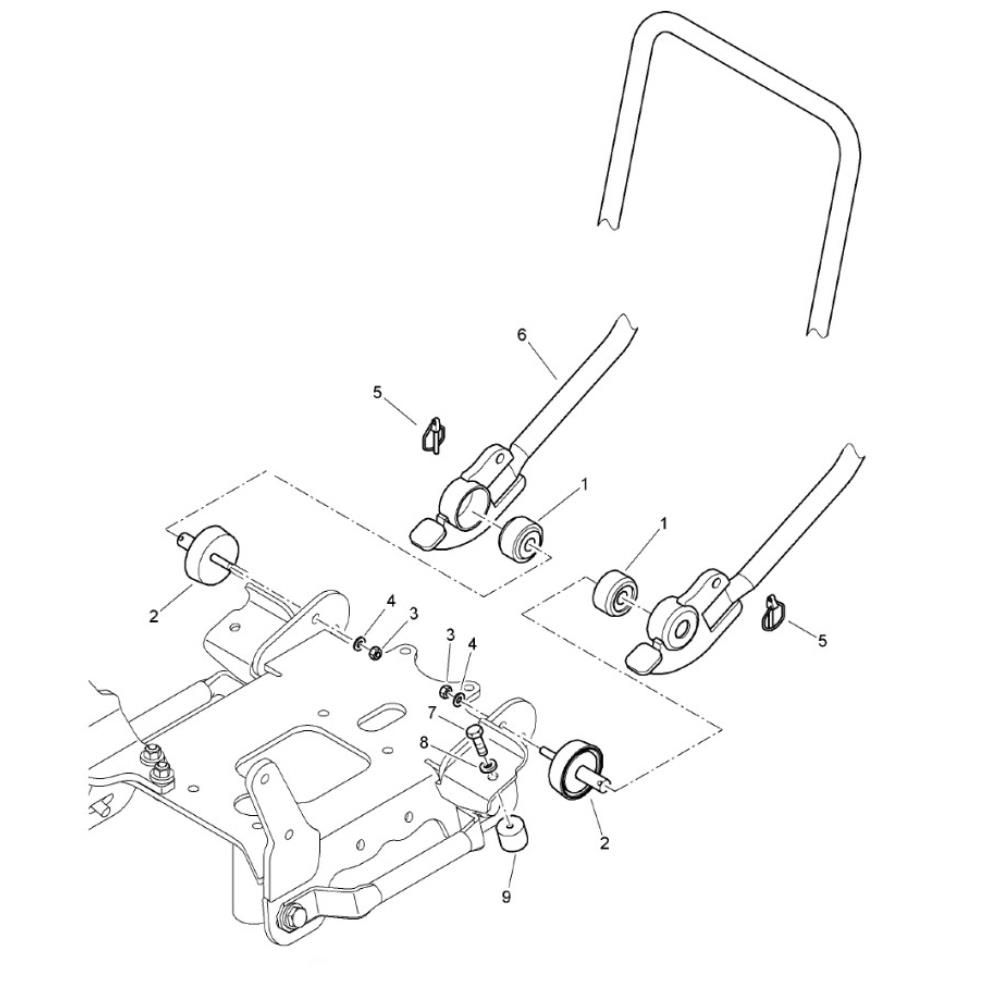 6
5
1
1
2
4
3
3
4
5
7
8
2
9