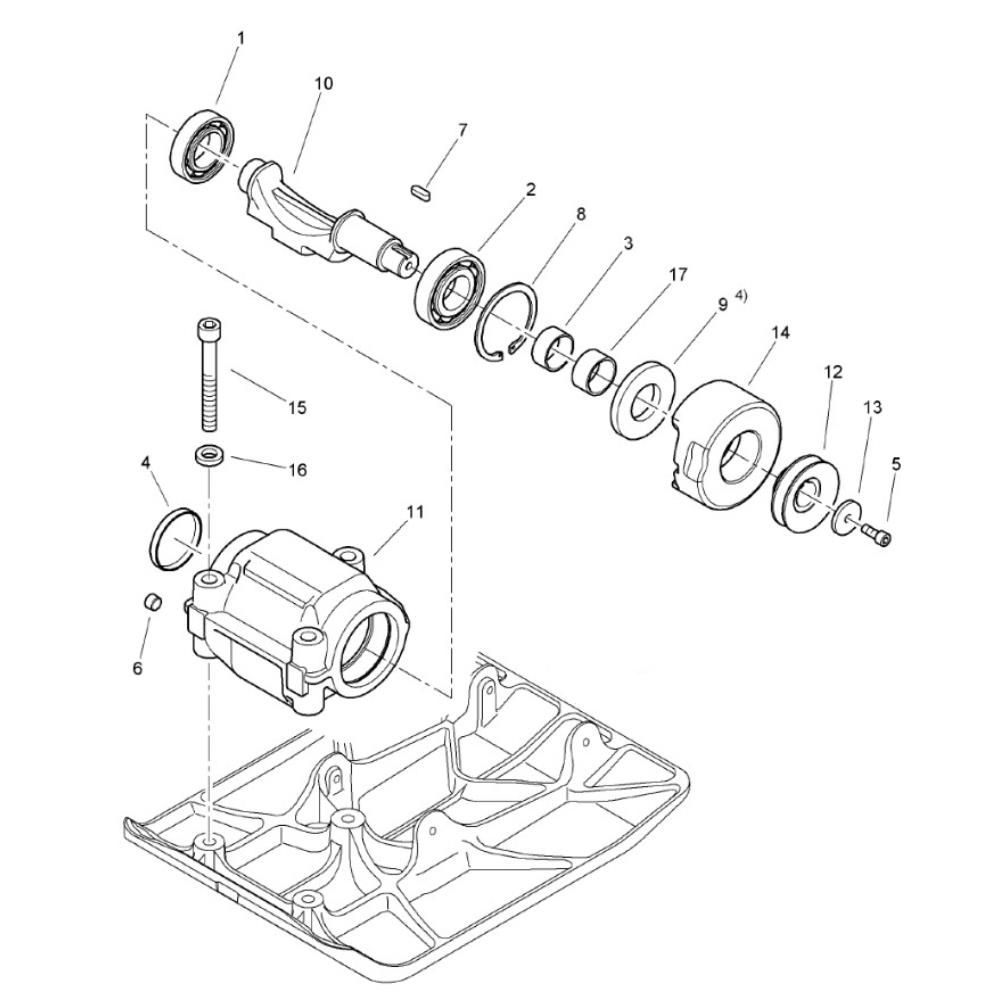 1
10
7
2
8
3
17
9
4)
14
12
13
5
15
16
4
11
6