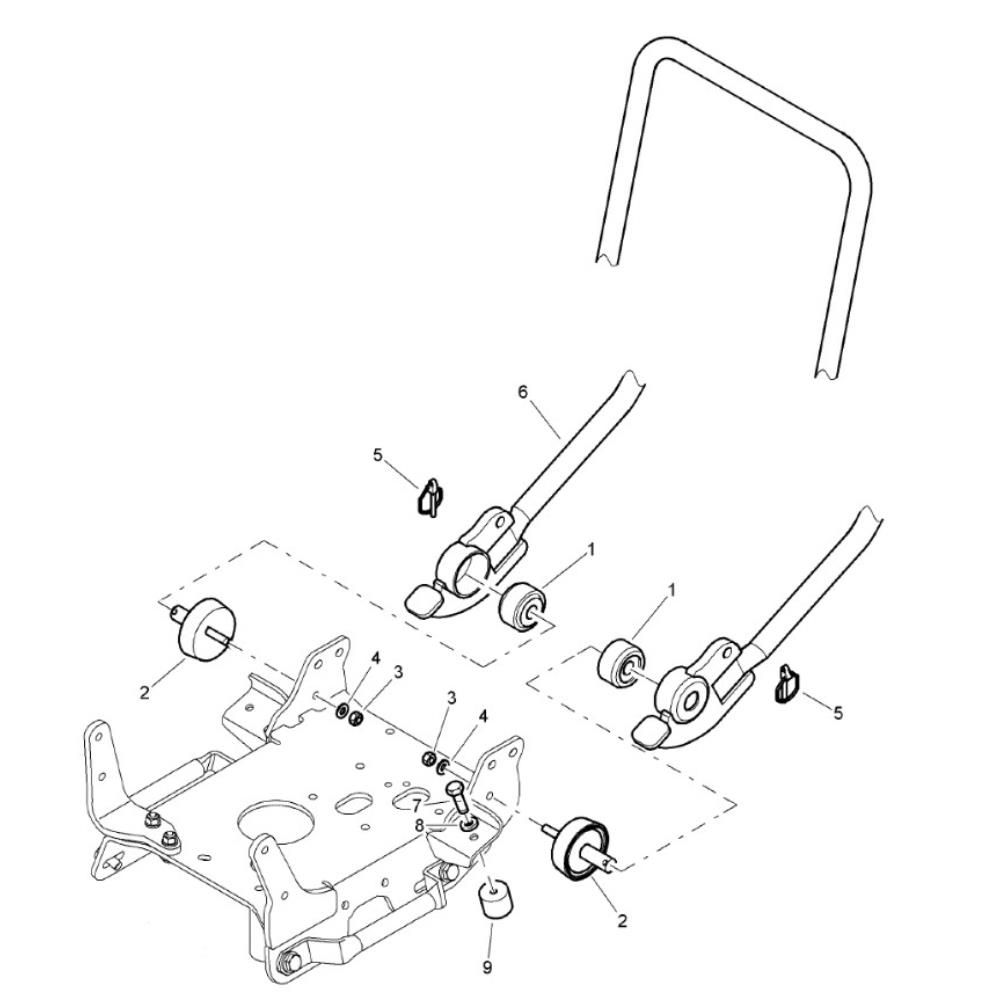 6
5
1
1
2
4
3
3
4
5
7
8
2
9