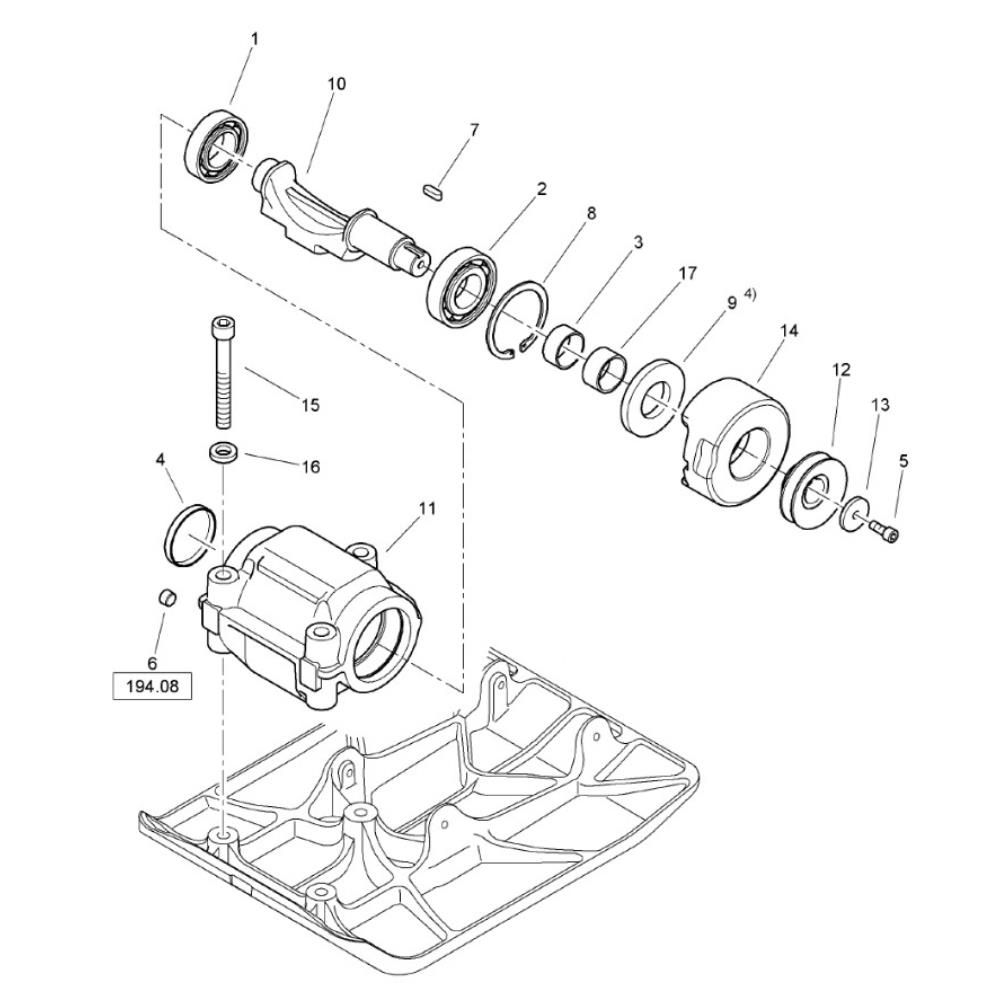 1
10
7
2
8
3
17
9
4)
14
12
13
5
15
16
4
11
6
194.08