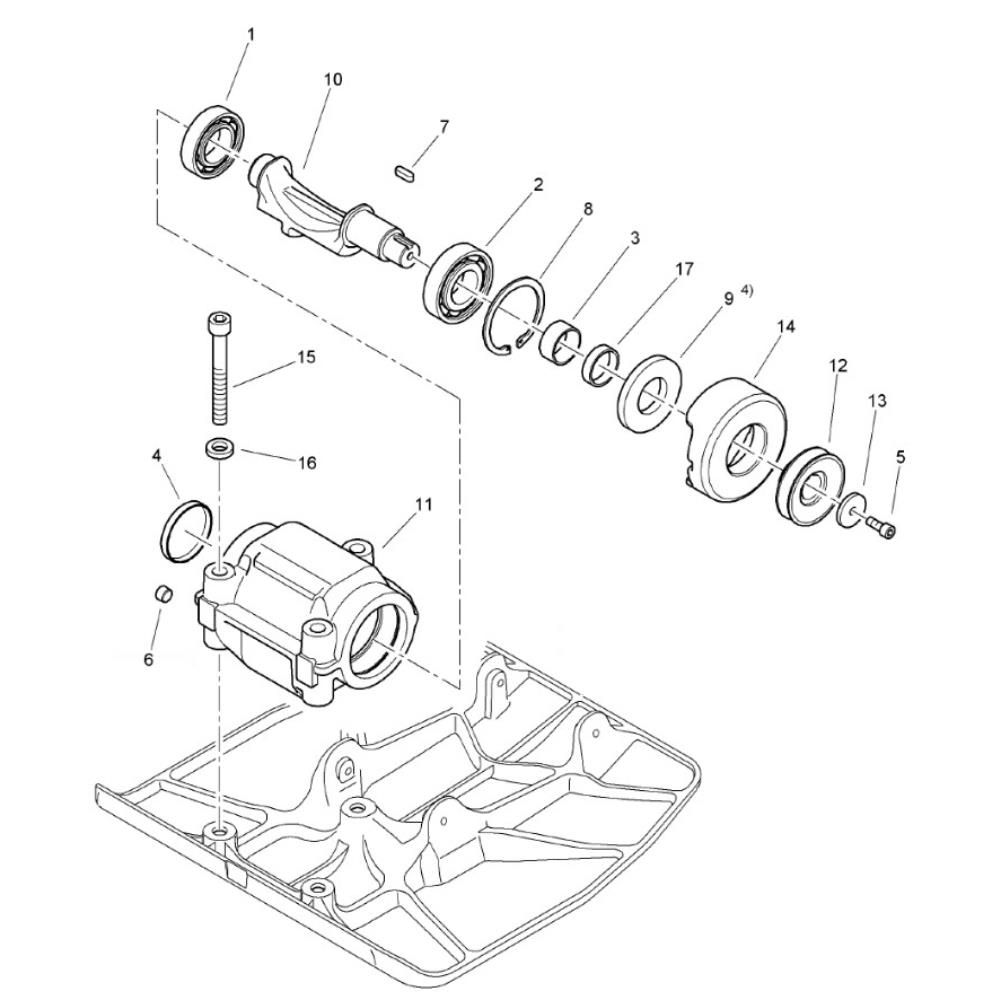 1
10
7
2
8
3
17
9 4)
14
12
13
5
15
16
4
11
6