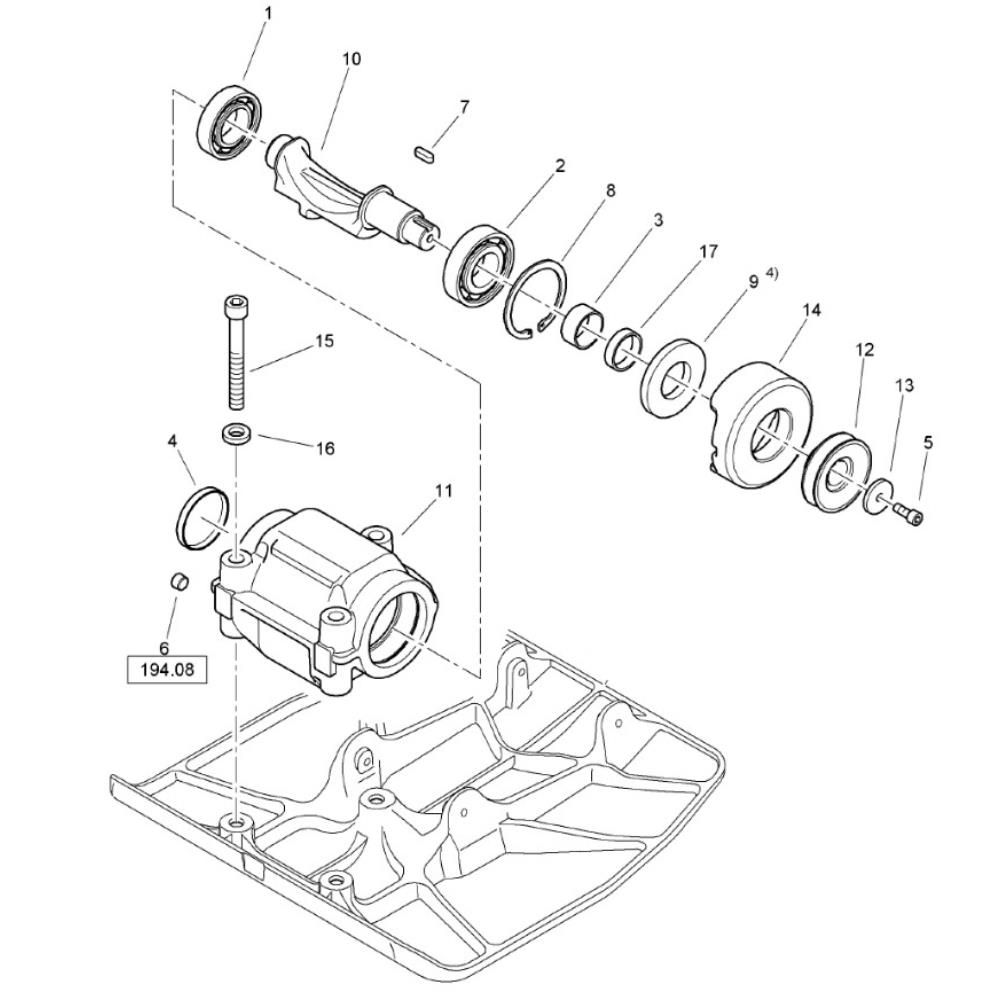 1
10
7
2
8
3
17
9 4)
14
12
13
5
15
16
4
11
6
194.08