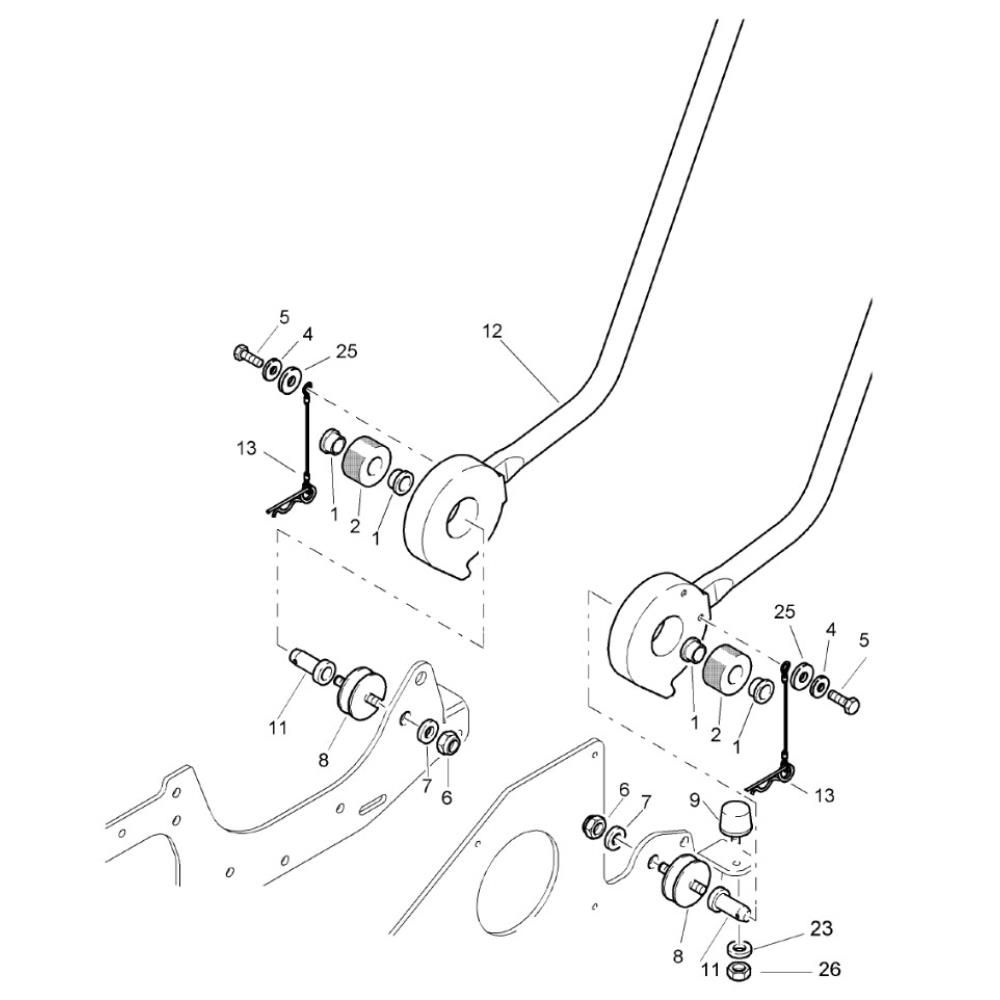 5
4
25
12
13
1
2
1
11
8
7
6
25
4
5
1
2
1
13
6
7
9
8
11
23
26