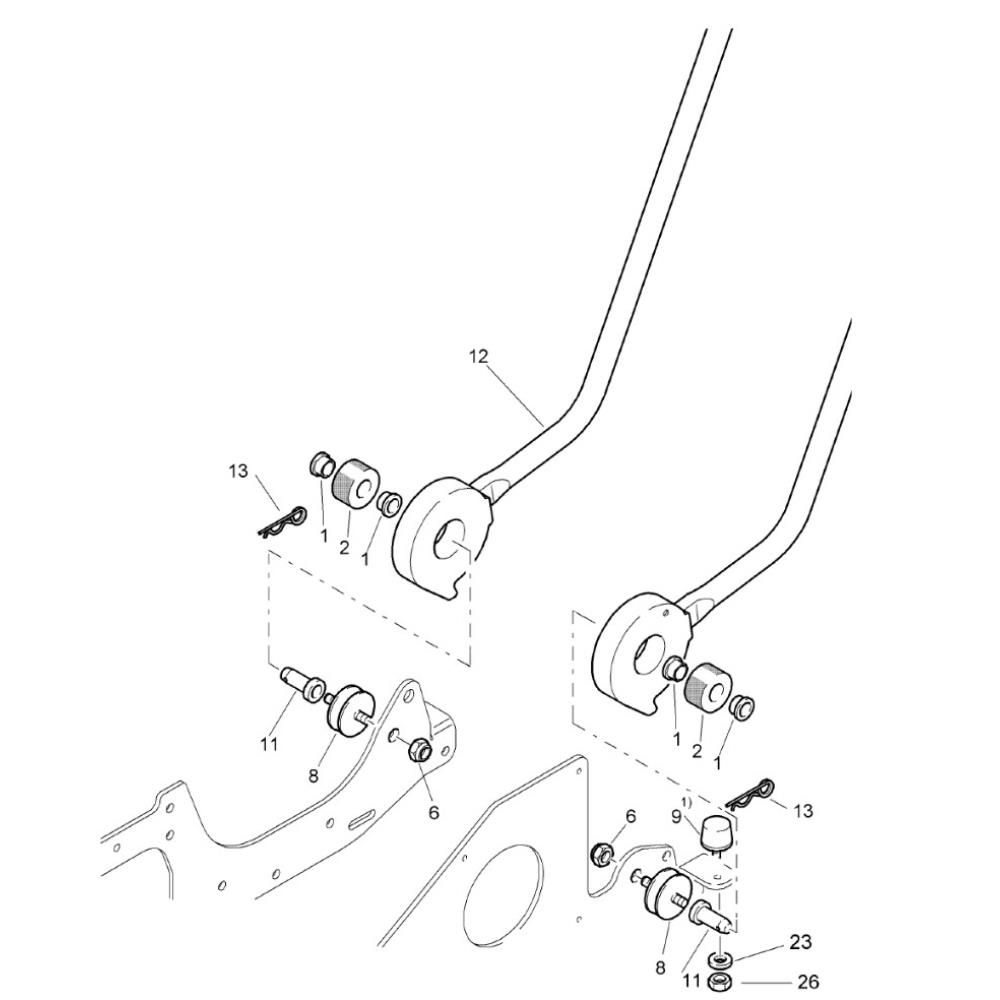 12
13
1
2
1
11
8
6
1
2
1
6
1)
9
13
8
11
23
26