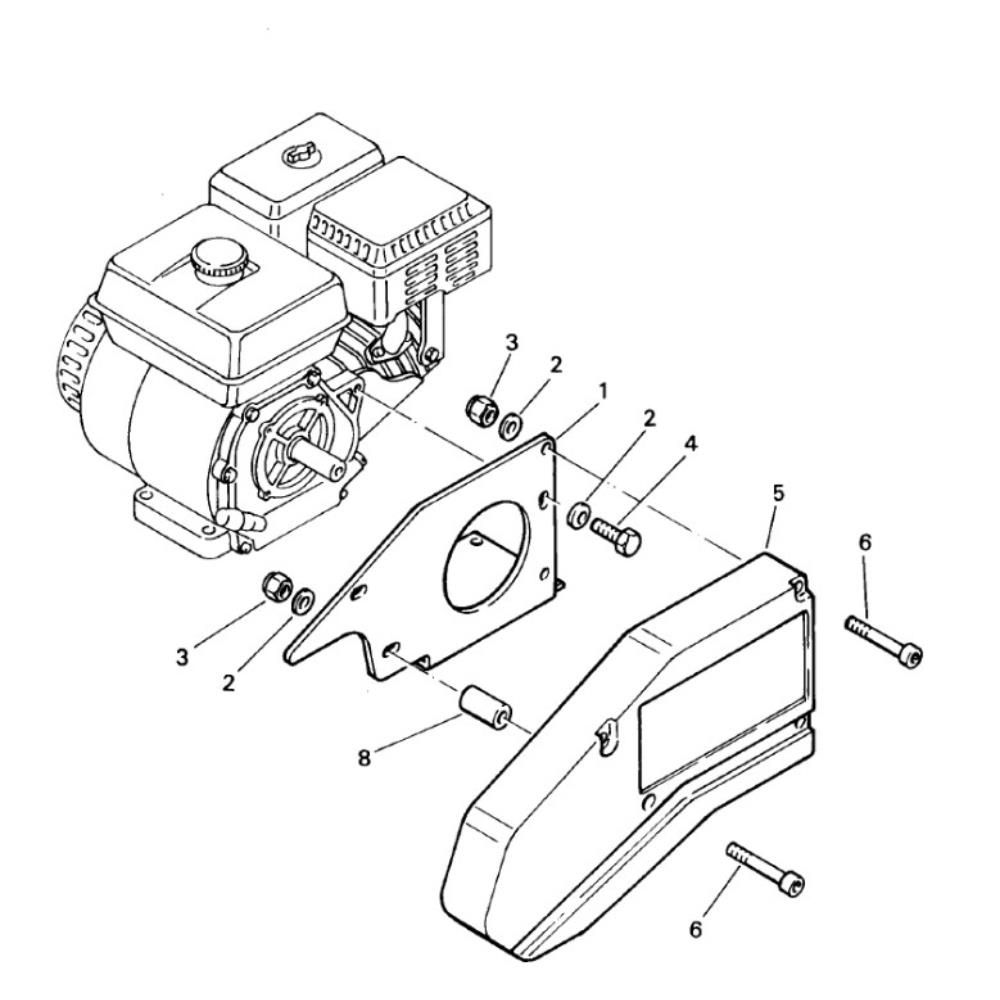 3
2
1
2
4
5
6
3
2
8
6