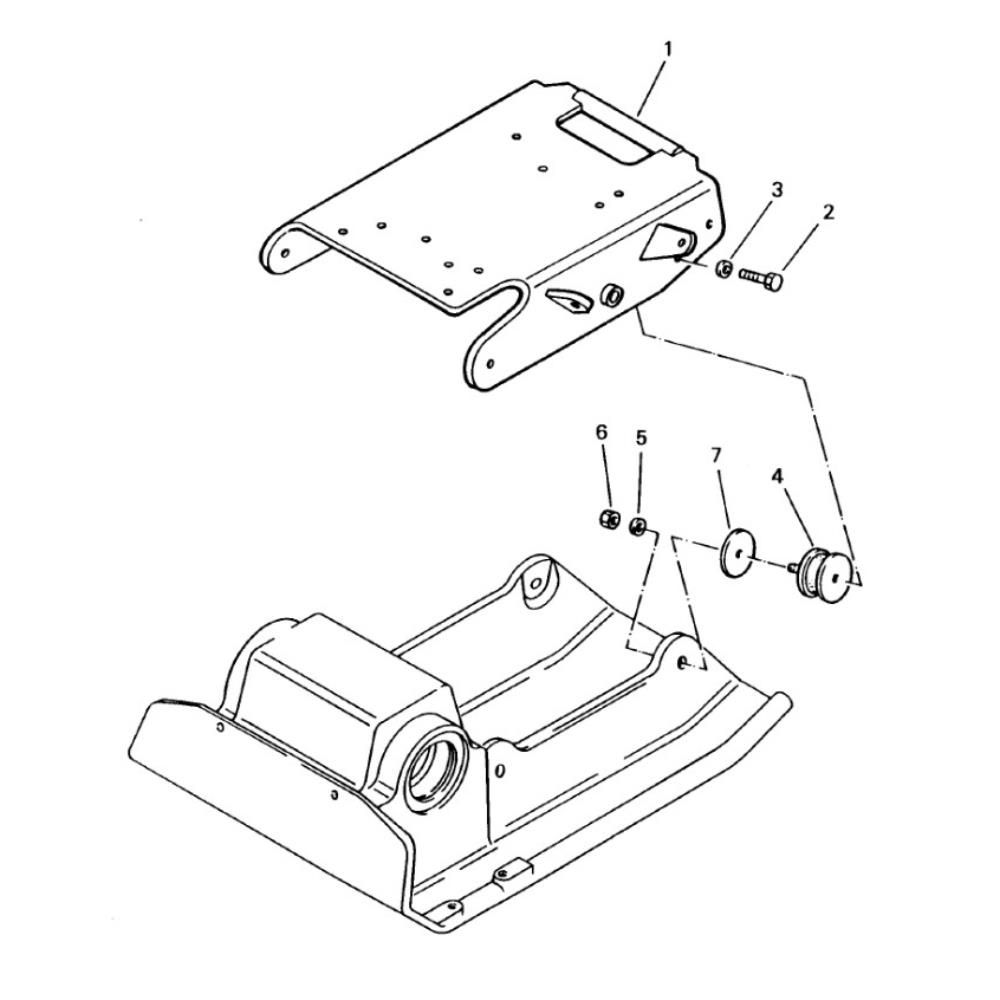 1
3
2
6
5
7
4