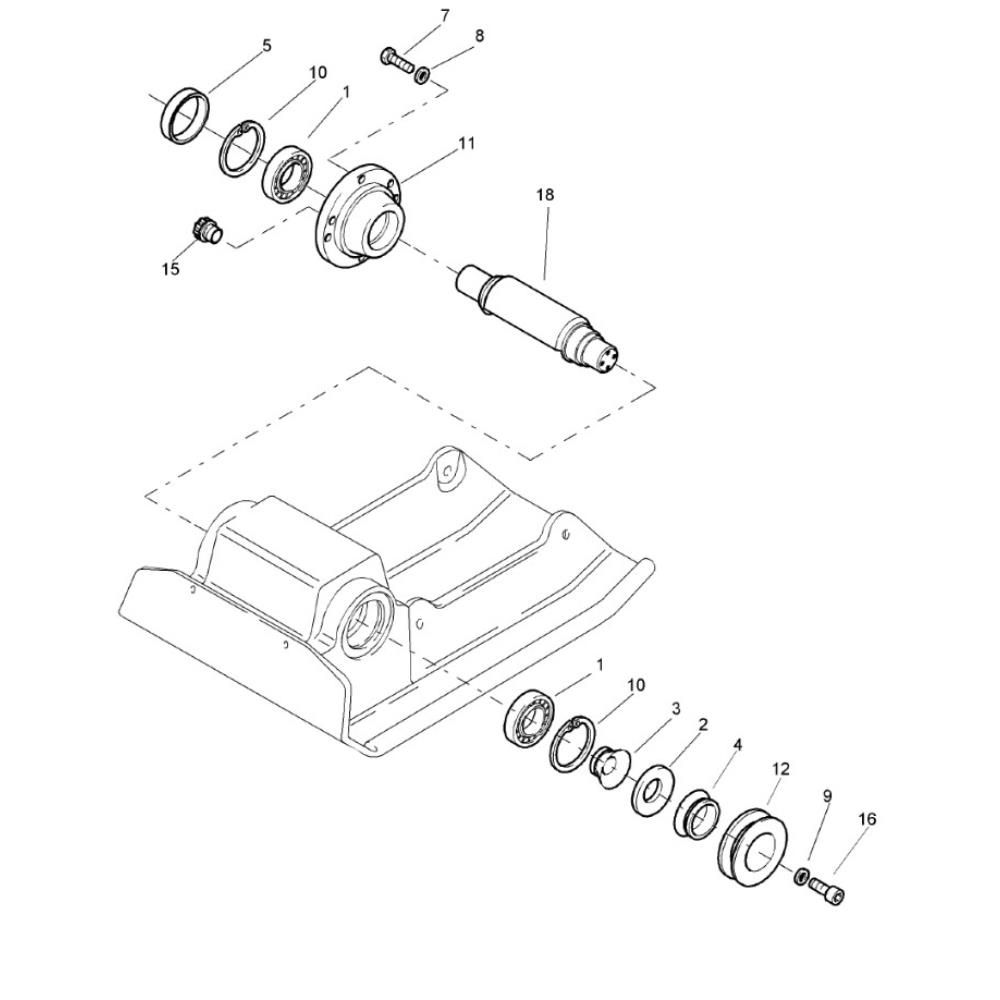 7
8
5
10
1
11
18
15
1
10
3
2
4
12
9
16