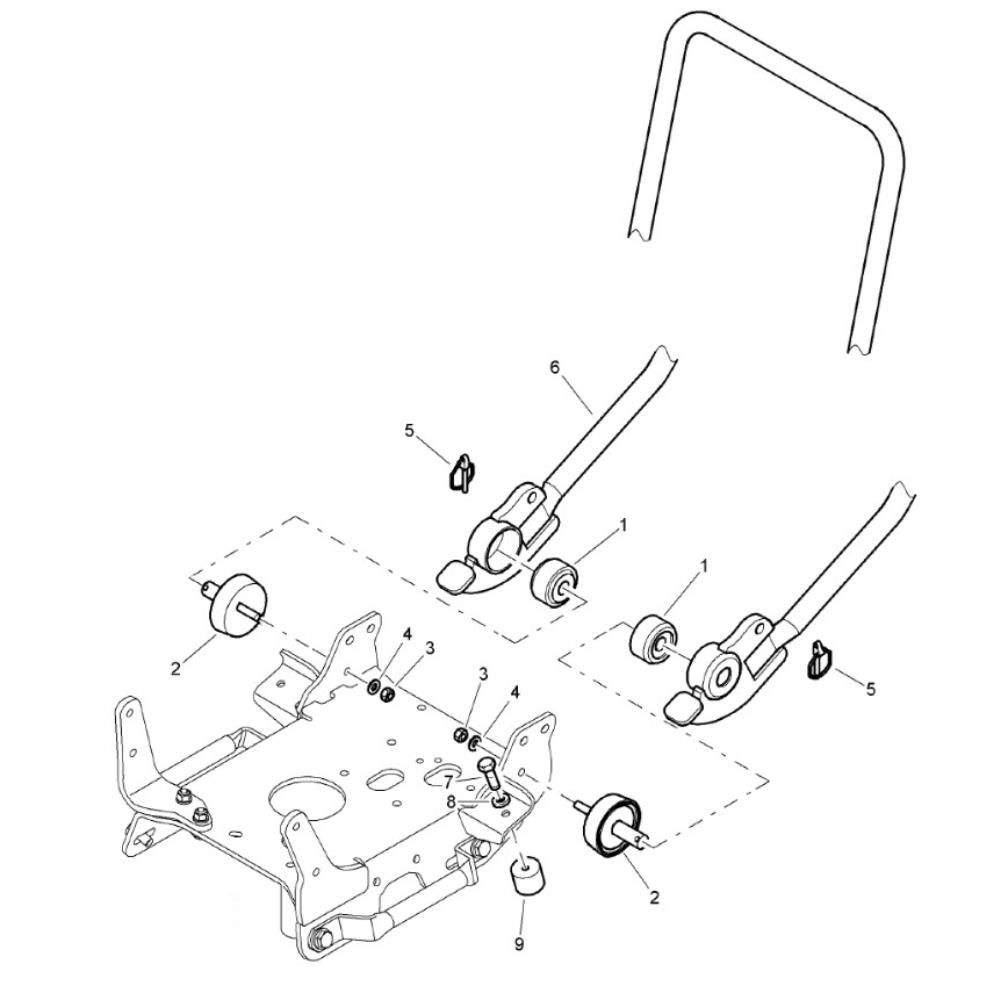 6
5
1
1
2
4
3
3
4
5
7
8
2
9