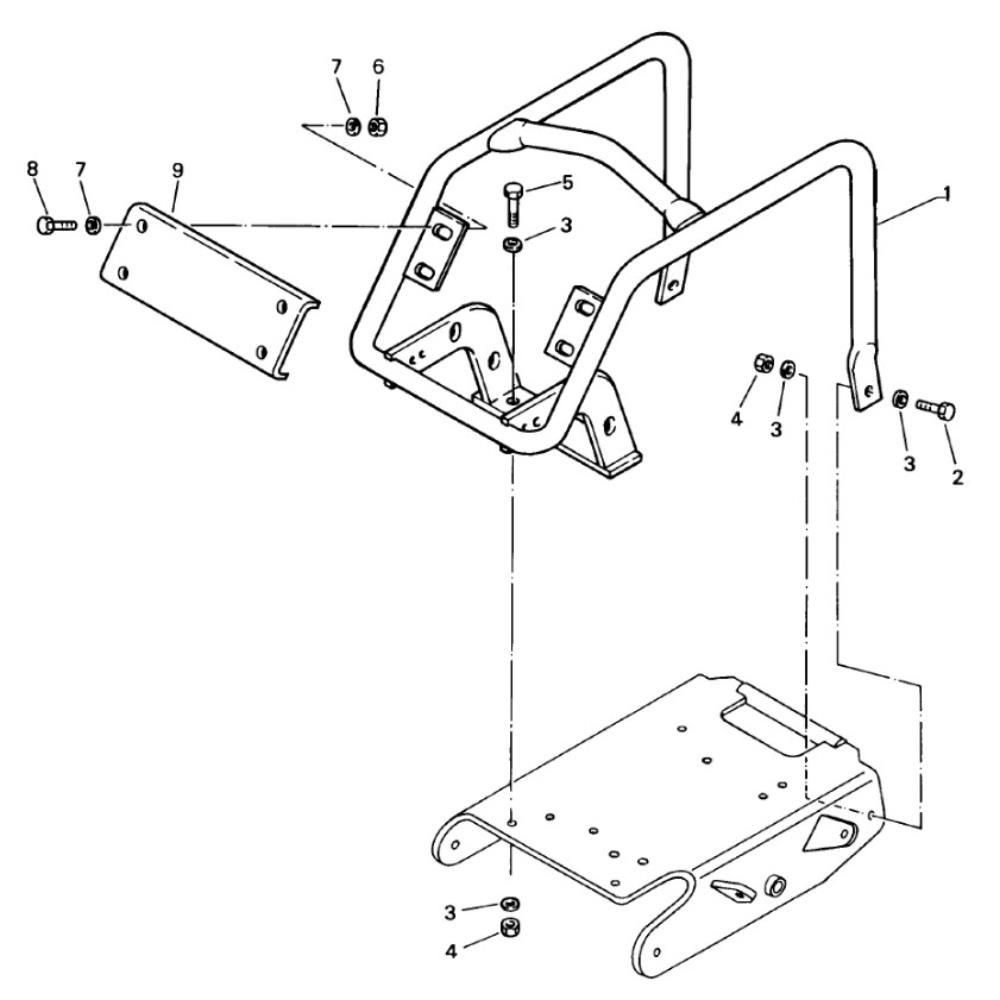 7 6
8 7 9
5
3
1
4 3
3 2
3
4