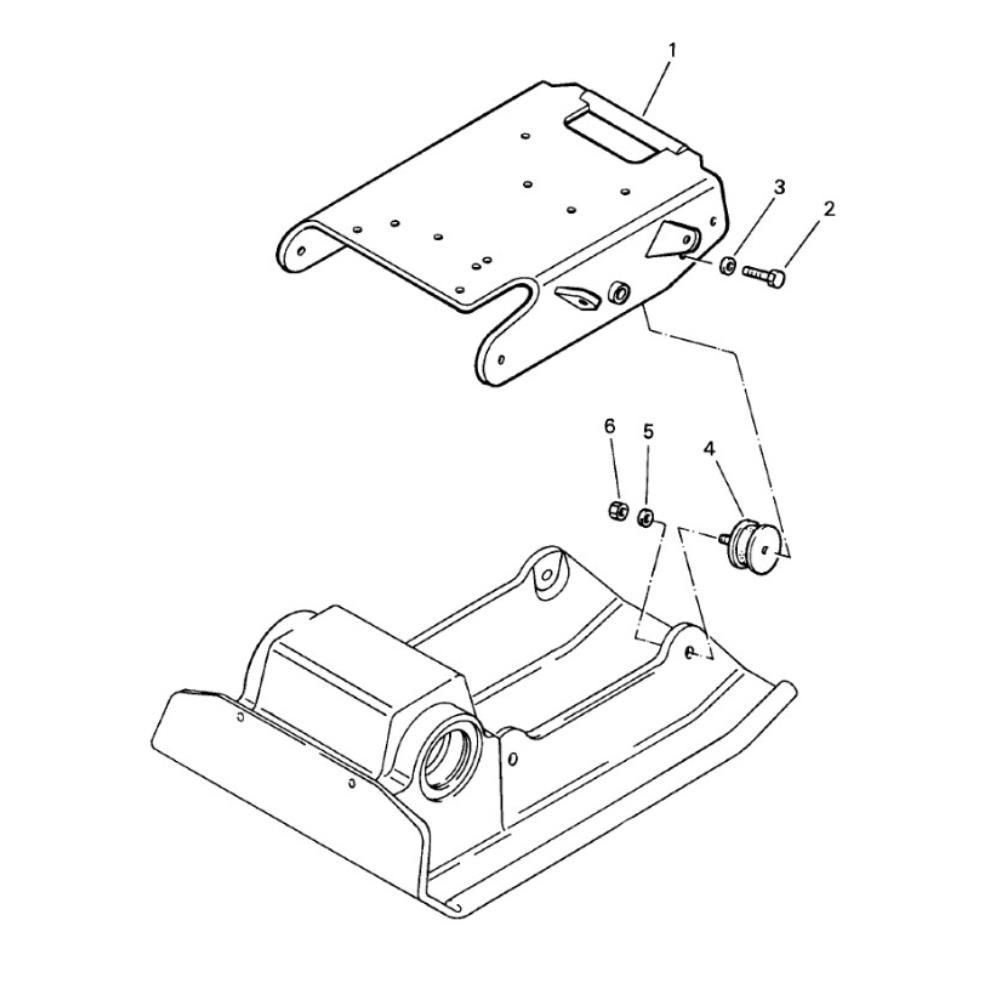 1
3
2
6
5
4